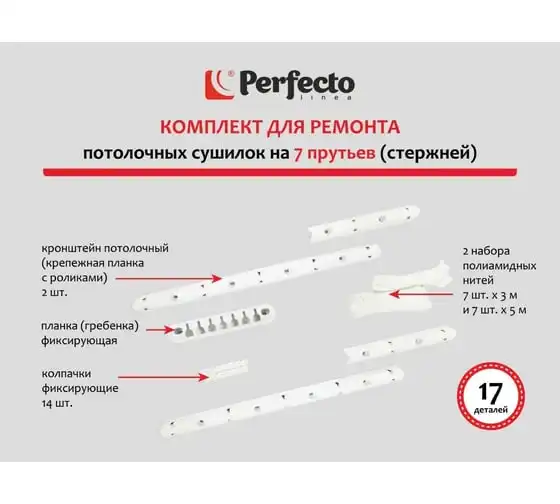 Perfecto
linea

КОМПЛЕКТ ДЛЯ РЕМОНТА
потолочных сушилок на 7 прутьев (стержней)

кронштейн потолочный (крепежная планка с роликами) 2 шт.

планка (гребенка) фиксирующая

колпачки фиксирующие 14 шт.

2 набора полиамидных нитей 7 шт. х 3 м и 7 шт. х 5 м

17 деталей