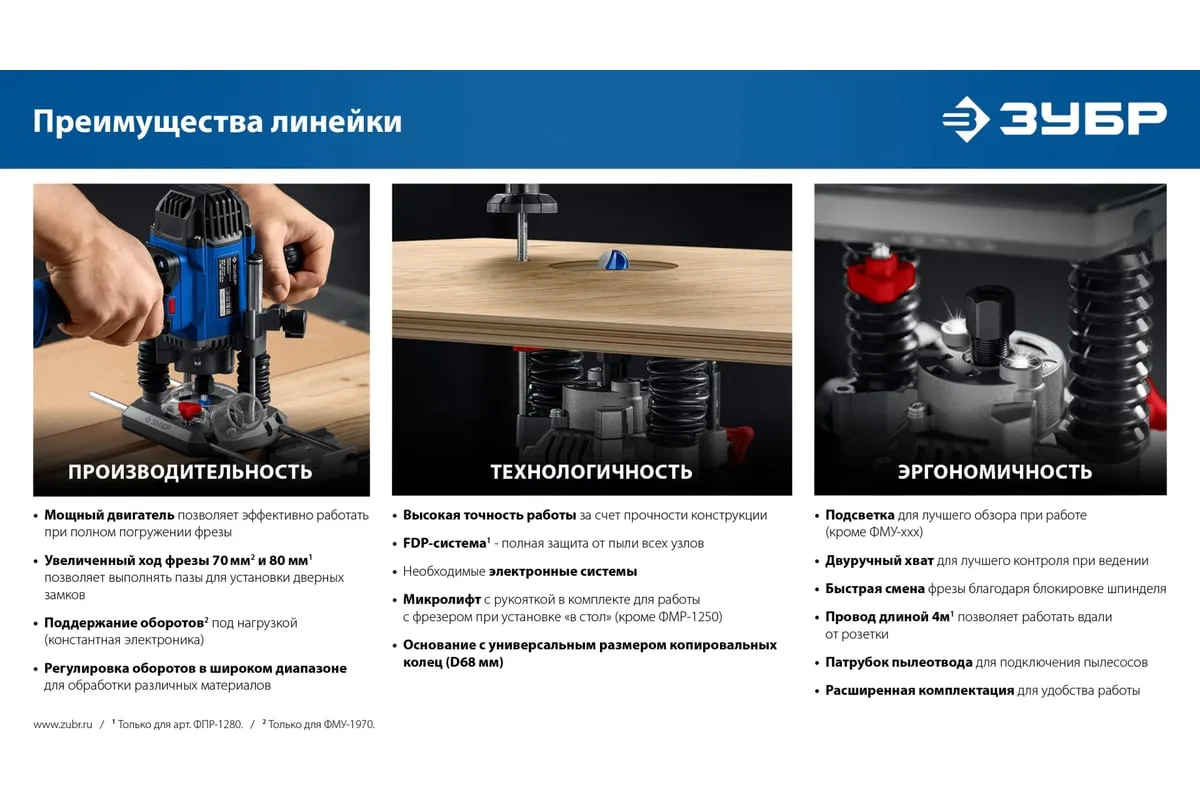 Преимущества линейки

ЗУБР

ПРОИЗВОДИТЕЛЬНОСТЬ

• Мощный двигатель позволяет эффективно работать при полном погружении фрезы

• Увеличенный ход фрезы 70 мм$^2$ и 80 мм$^1$ позволяет выполнять пазы для установки дверных замков

• Поддержание оборотов$^2$ под нагрузкой (константная электроника)

• Регулировка оборотов в широком диапазоне для обработки различных материалов

ТЕХНОЛОГИЧНОСТЬ

• Высокая точность работы за счет прочности конструкции

• FDP-система$^1$ - полная защита от пыли всех узлов

• Необходимые электронные системы

• Микролифт с рукояткой в комплекте для работы с фрезером при установке «в стол» (кроме ФМР-1250)

• Основание с универсальным размером копировальных колец (D68 мм)

ЭРГОНОМИЧНОСТЬ

• Подсветка для лучшего обзора при работе (кроме ФМУ-ххх)

• Двуручный хват для лучшего контроля при ведении

• Быстрая смена фрезы благодаря блокировке шпинделя

• Провод длиной 4м$^1$ позволяет работать вдали от розетки

• Патрубок пылеотвода для подключения пылесосов

• Расширенная комплектация для удобства работы

www.zubr.ru / $^1$ Только для арт. ФПР-1280. / $^2$ Только для ФМУ-1970.