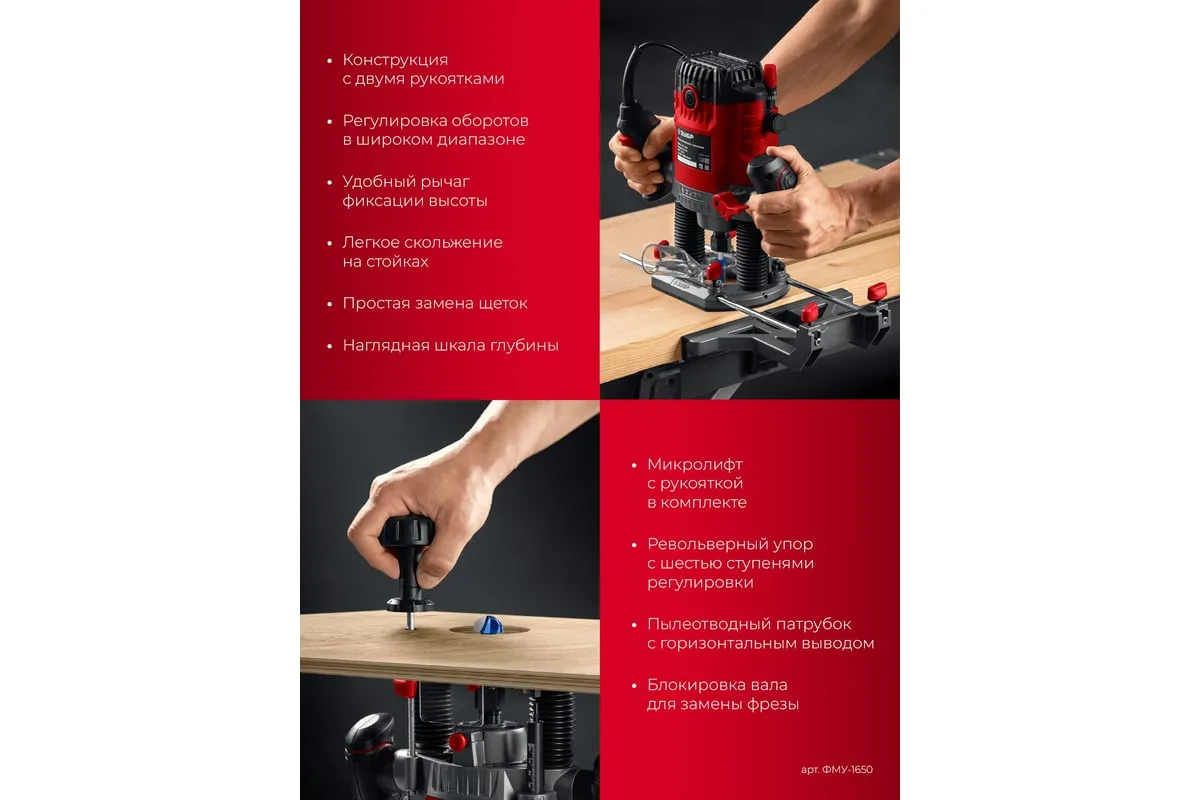 • Конструкция с двумя рукоятками

• Регулировка оборотов в широком диапазоне

• Удобный рычаг фиксации высоты

• Легкое скольжение на стойках

• Простая замена щеток

• Наглядная шкала глубины

ЗУБР

• Микролифт с рукояткой в комплекте

• Револьверный упор с шестью ступенями регулировки

• Пылеотводный патрубок с горизонтальным выводом

• Блокировка вала для замены фрезы

арт. ФМУ-1650