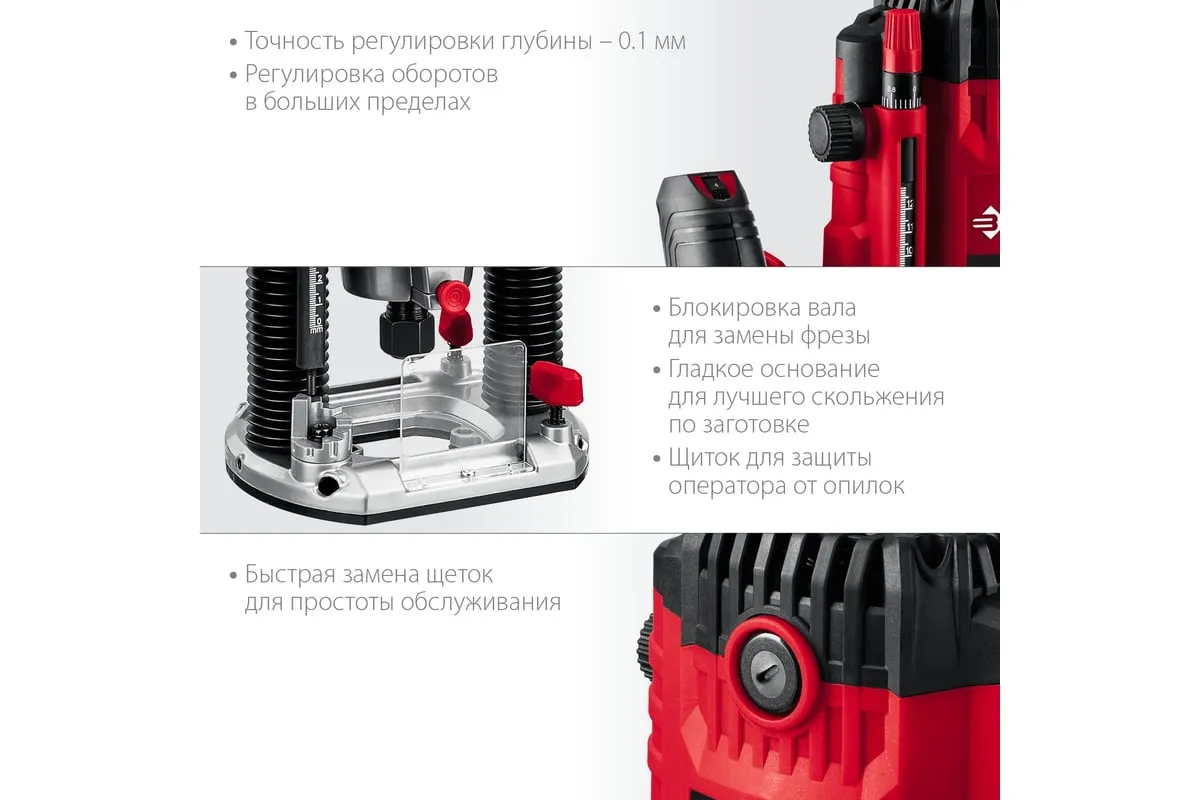 • Точность регулировки глубины – 0.1 мм
• Регулировка оборотов в больших пределах

• Блокировка вала для замены фрезы
• Гладкое основание для лучшего скольжения по заготовке
• Щиток для защиты оператора от опилок

• Быстрая замена щеток для простоты обслуживания