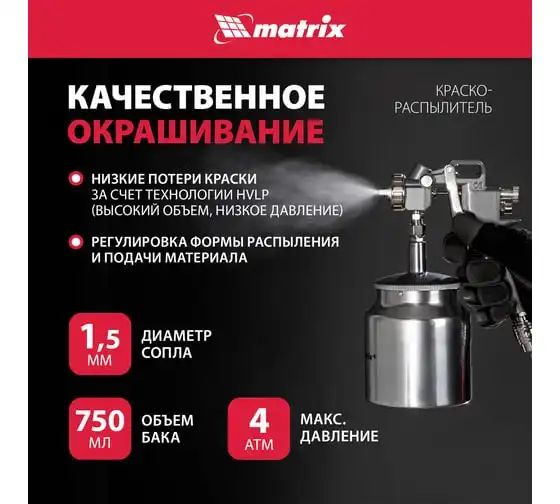 matrix

КАЧЕСТВЕННОЕ ОКРАШИВАНИЕ

КРАСКО-РАСПЫЛИТЕЛЬ

НИЗКИЕ ПОТЕРИ КРАСКИ ЗА СЧЕТ ТЕХНОЛОГИИ HVLP (ВЫСОКИЙ ОБЪЕМ, НИЗКОЕ ДАВЛЕНИЕ)

РЕГУЛИРОВКА ФОРМЫ РАСПЫЛЕНИЯ И ПОДАЧИ МАТЕРИАЛА

1,5 ММ

ДИАМЕТР СОПЛА

750 МЛ

ОБЪЕМ БАКА

4 АТМ

МАКС. ДАВЛЕНИЕ