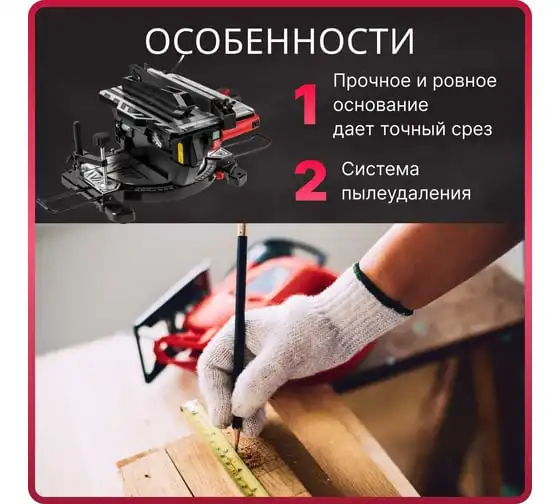 ОСОБЕННОСТИ

1 Прочное и ровное основание дает точный срез

2 Система пылеудаления