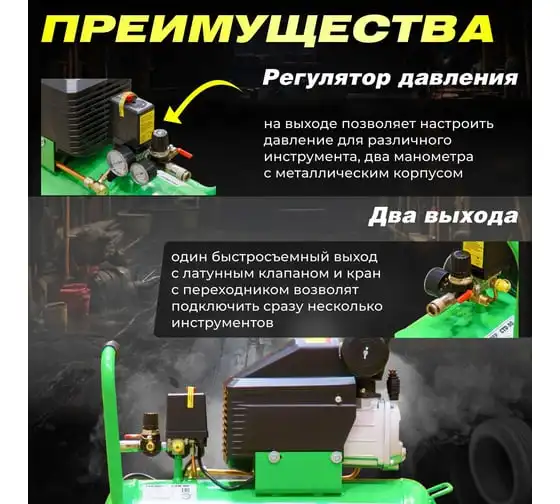 ПРЕИМУЩЕСТВА

Регулятор давления

на выходе позволяет настроить давление для различного инструмента, два манометра с металлическим корпусом

Два выхода

один быстросъемный выход с латунным клапаном и кран с переходником возволят подключить сразу несколько инструментов