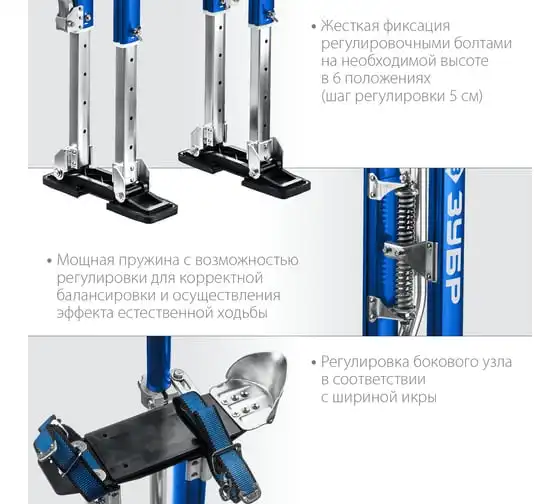 • Жесткая фиксация регулировочными болтами на необходимой высоте в 6 положениях (шаг регулировки 5 см)

ЗУБР

• Мощная пружина с возможностью регулировки для корректной балансировки и осуществления эффекта естественной ходьбы

• Регулировка бокового узла в соответствии с шириной икры