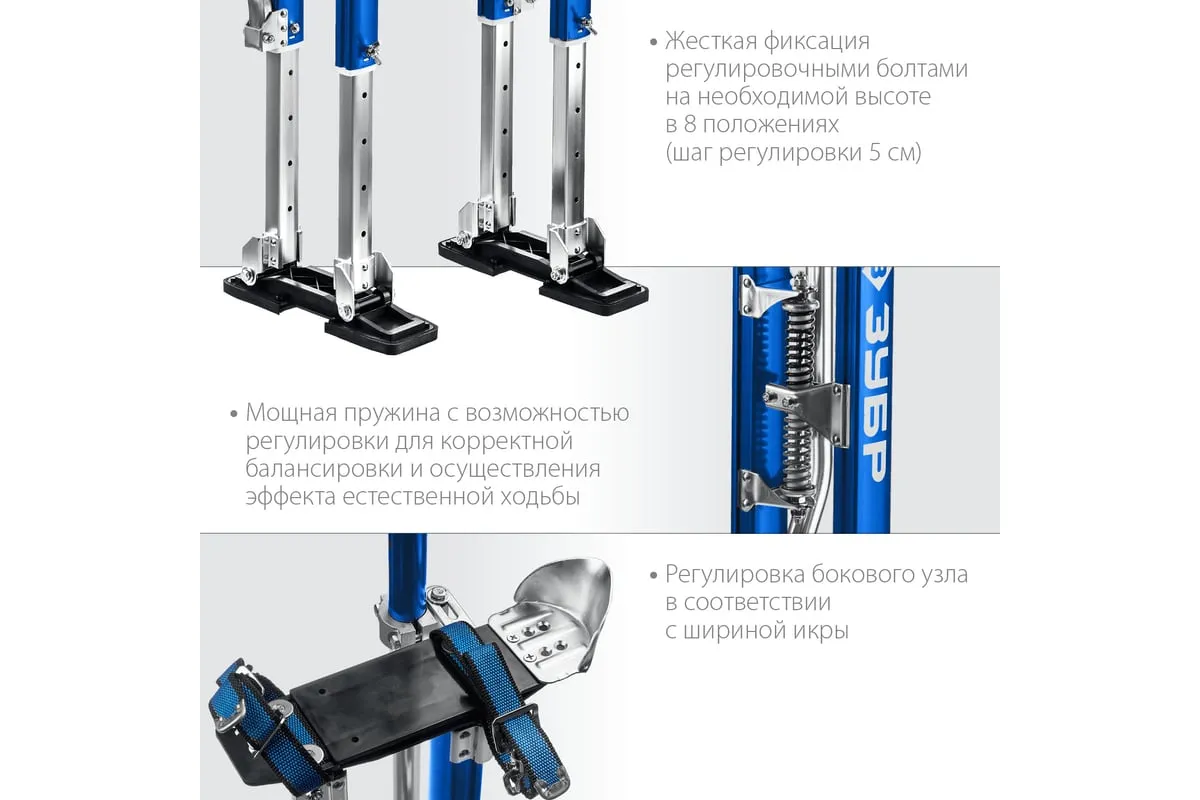 • Жесткая фиксация регулировочными болтами на необходимой высоте в 8 положениях (шаг регулировки 5 см)

ЗУБР

• Мощная пружина с возможностью регулировки для корректной балансировки и осуществления эффекта естественной ходьбы

• Регулировка бокового узла в соответствии с шириной икры