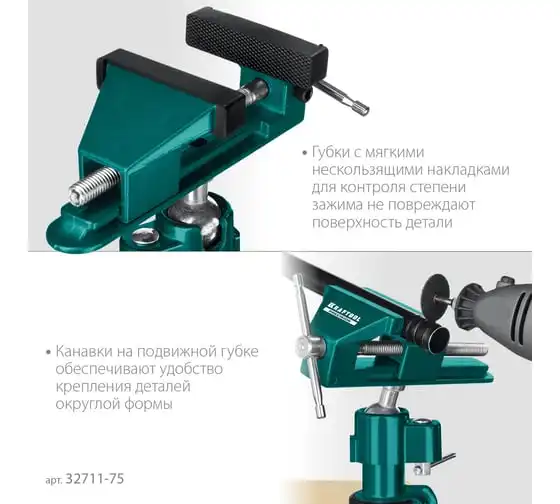 • Губки с мягкими нескользящими накладками для контроля степени зажима не повреждают поверхность детали

KRAFTOOL

• Канавки на подвижной губке обеспечивают удобство крепления деталей округлой формы

арт. 32711-75