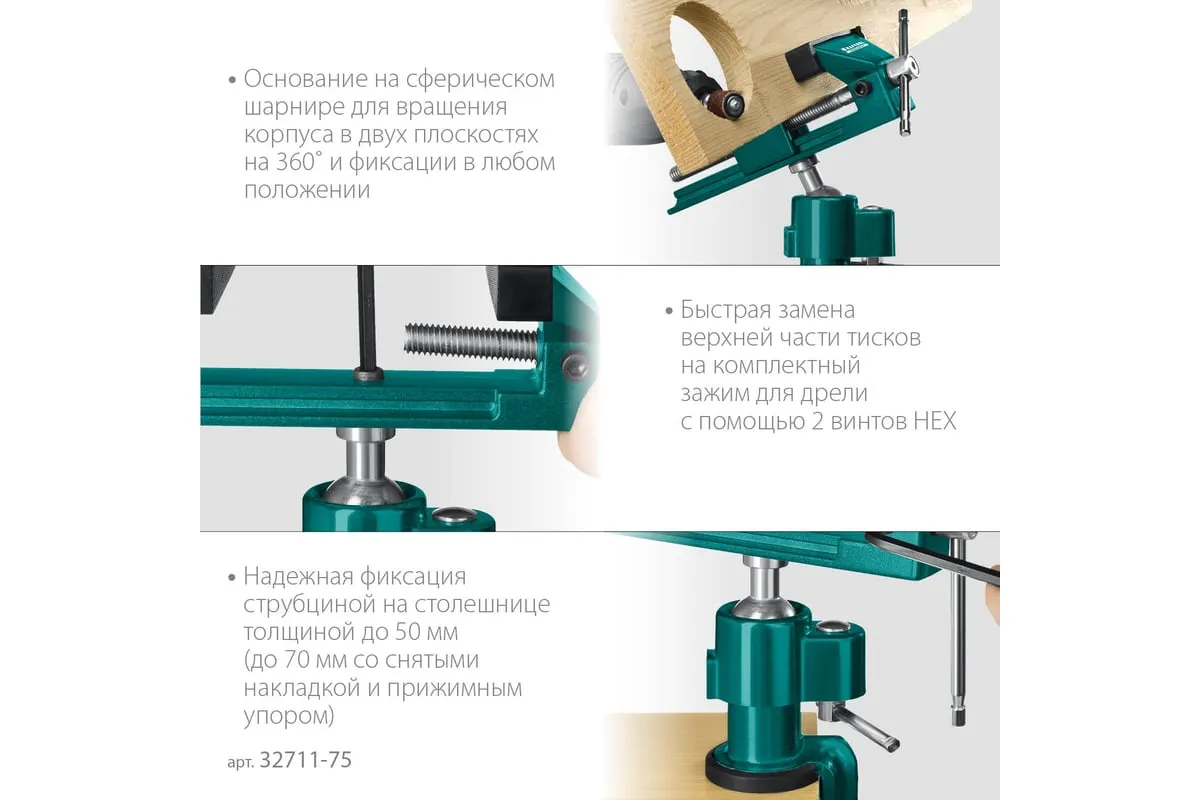 • Основание на сферическом шарнире для вращения корпуса в двух плоскостях на 360° и фиксации в любом положении

• Быстрая замена верхней части тисков на комплектный зажим для дрели с помощью 2 винтов HEX

• Надежная фиксация струбциной на столешнице толщиной до 50 мм (до 70 мм со снятыми накладкой и прижимным упором)

арт. 32711-75