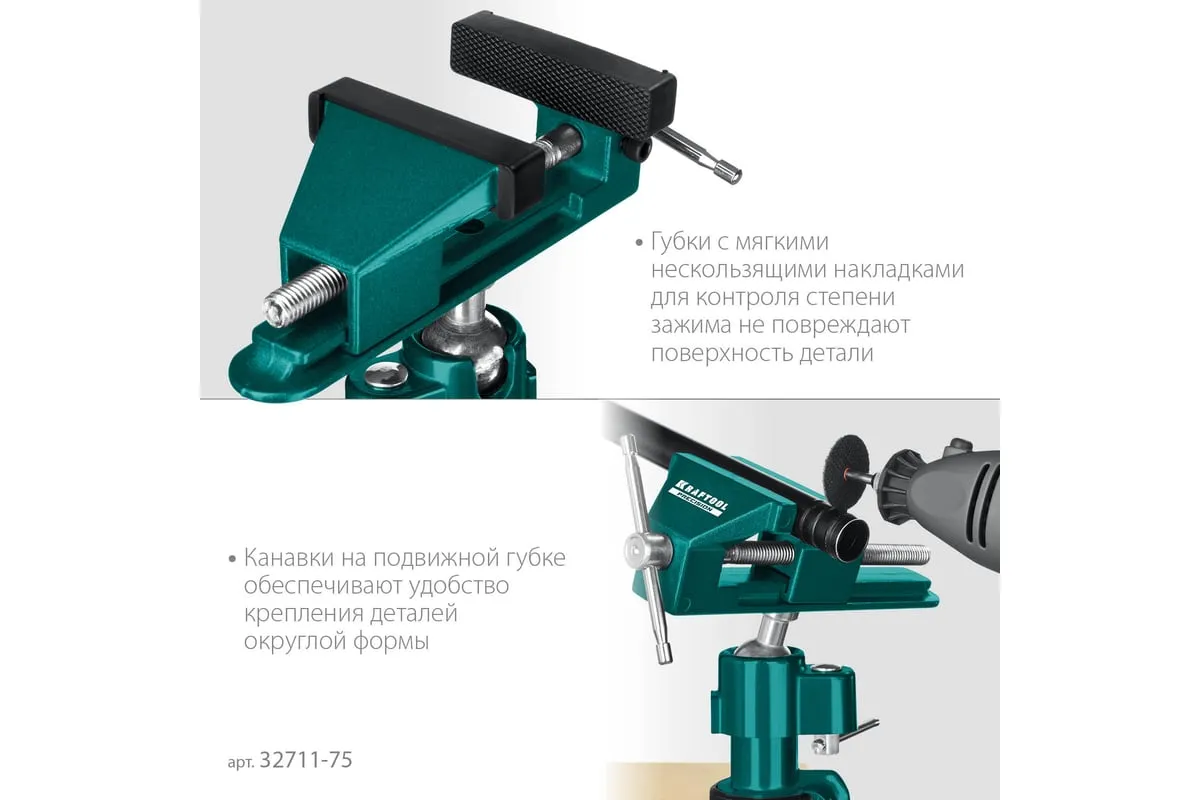 • Губки с мягкими нескользящими накладками для контроля степени зажима не повреждают поверхность детали

KRAFTOOL
PRECISION

• Канавки на подвижной губке обеспечивают удобство крепления деталей округлой формы

арт. 32711-75