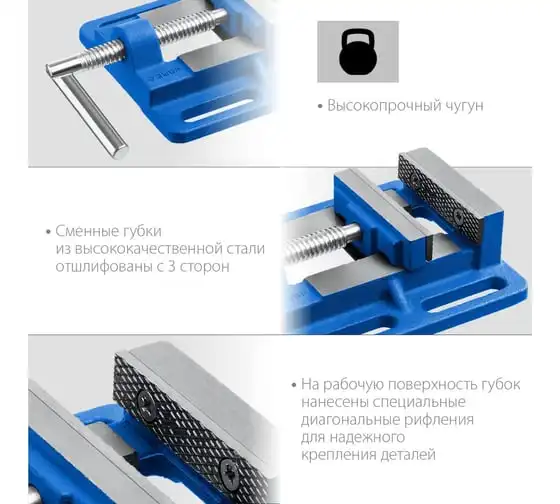 • Высокопрочный чугун

• Сменные губки из высококачественной стали отшлифованы с 3 сторон

• На рабочую поверхность губок нанесены специальные диагональные рифления для надежного крепления деталей