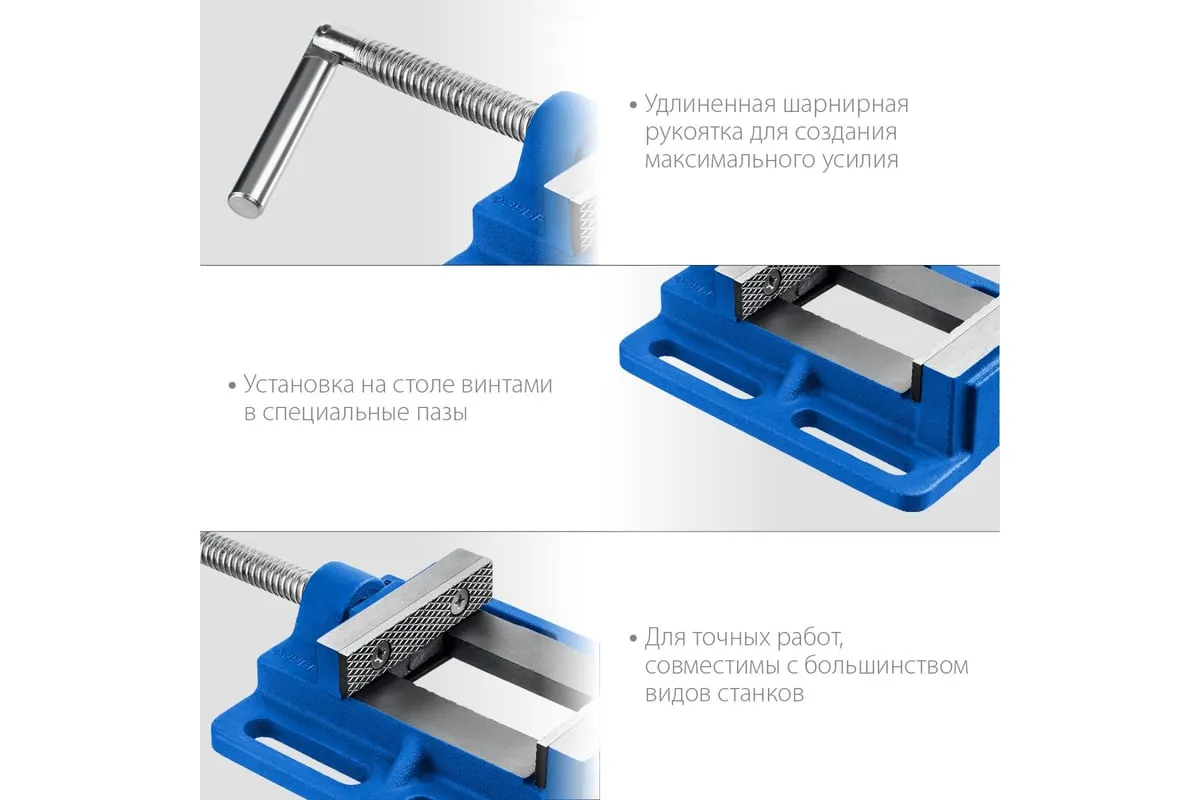 • Удлиненная шарнирная рукоятка для создания максимального усилия

• Установка на столе винтами в специальные пазы

• Для точных работ, совместимы с большинством видов станков