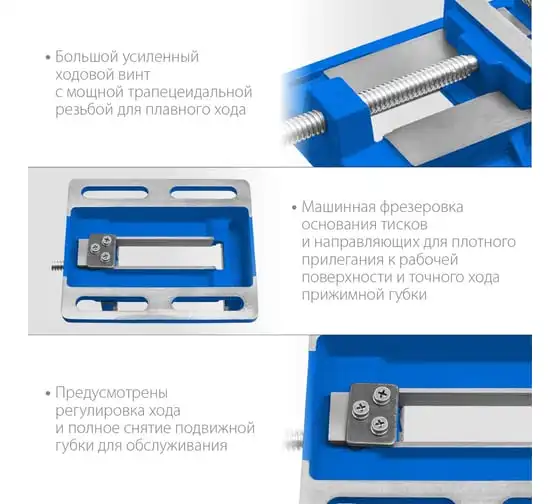 • Большой усиленный ходовой винт с мощной трапецеидальной резьбой для плавного хода

• Машинная фрезеровка основания тисков и направляющих для плотного прилегания к рабочей поверхности и точного хода прижимной губки

• Предусмотрены регулировка хода и полное снятие подвижной губки для обслуживания