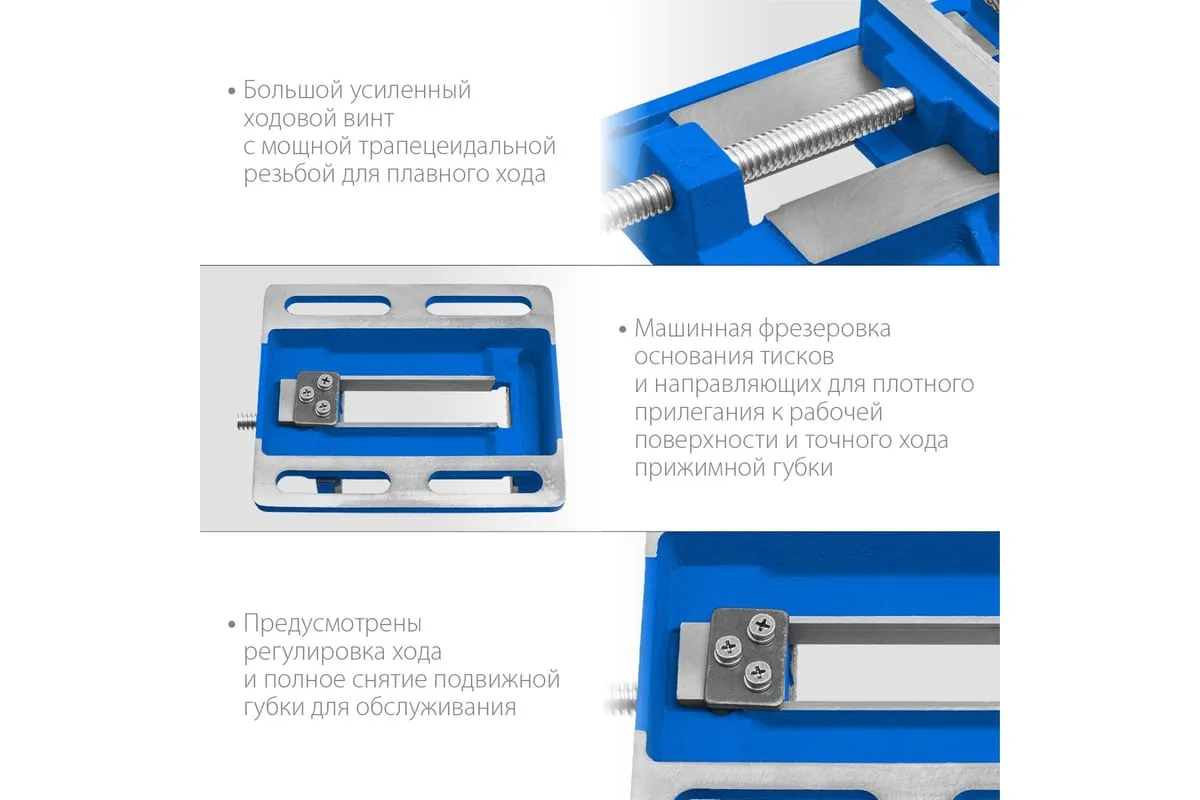 • Большой усиленный ходовой винт с мощной трапецеидальной резьбой для плавного хода

• Машинная фрезеровка основания тисков и направляющих для плотного прилегания к рабочей поверхности и точного хода прижимной губки

• Предусмотрены регулировка хода и полное снятие подвижной губки для обслуживания