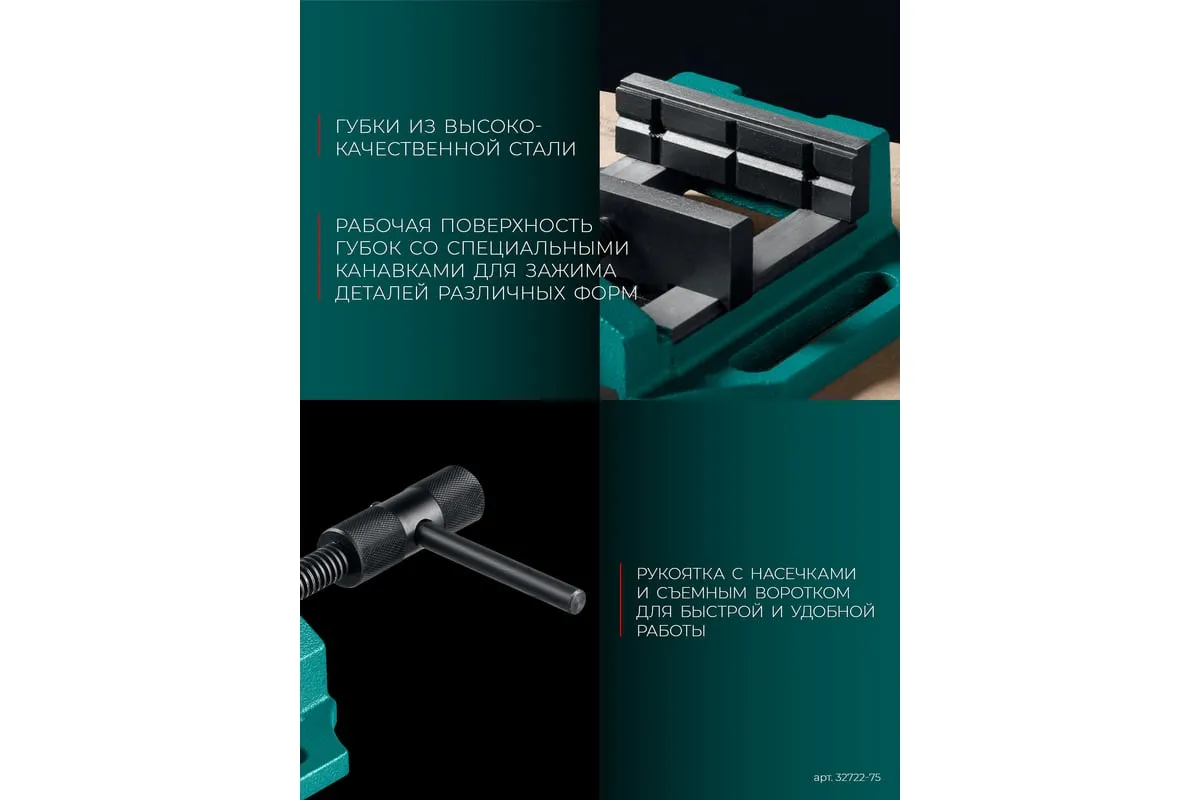 ГУБКИ ИЗ ВЫСОКОКАЧЕСТВЕННОЙ СТАЛИ

РАБОЧАЯ ПОВЕРХНОСТЬ ГУБОК СО СПЕЦИАЛЬНЫМИ КАНАВКАМИ ДЛЯ ЗАЖИМА ДЕТАЛЕЙ РАЗЛИЧНЫХ ФОРМ

РУКОЯТКА С НАСЕЧКАМИ И СЪЕМНЫМ ВОРОТКОМ ДЛЯ БЫСТРОЙ И УДОБНОЙ РАБОТЫ

арт. 32722-75