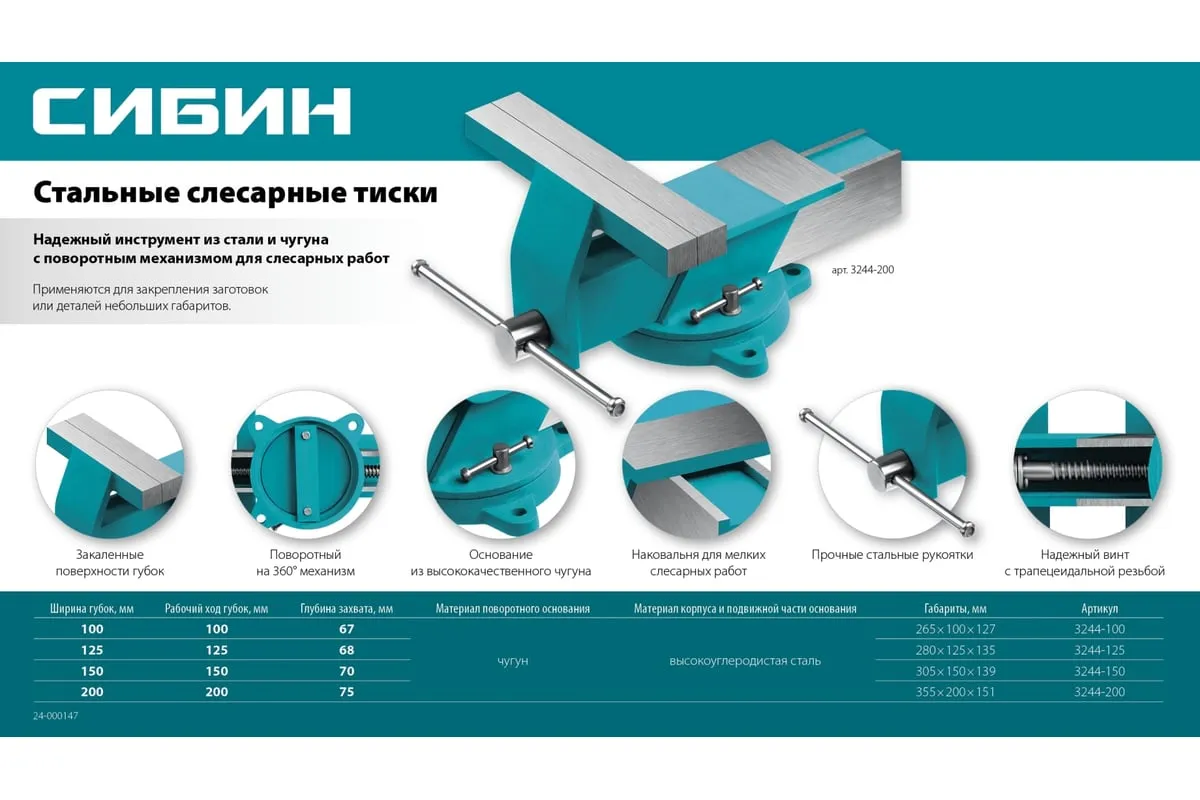 СИБИН

Стальные слесарные тиски

Надежный инструмент из стали и чугуна с поворотным механизмом для слесарных работ

Применяются для закрепления заготовок или деталей небольших габаритов.

арт. 3244-200

Закаленные поверхности губок

Поворотный на 360° механизм

Основание из высококачественного чугуна

Наковальня для мелких слесарных работ

Прочные стальные рукоятки

Надежный винт с трапецеидальной резьбой

| Ширина губок, мм | Рабочий ход губок, мм | Глубина захвата, мм | Материал поворотного основания | Материал корпуса и подвижной части основания | Габариты, мм | Артикул |
|---|---|---|---|---|---|---|
| 100 | 100 | 67 | чугун | высокоуглеродистая сталь | 265×100×127 | 3244-100 |
| 125 | 125 | 68 | | | 280×125×135 | 3244-125 |
| 150 | 150 | 70 | | | 305×150×139 | 3244-150 |
| 200 | 200 | 75 | | | 355×200×151 | 3244-200 |

24-000147