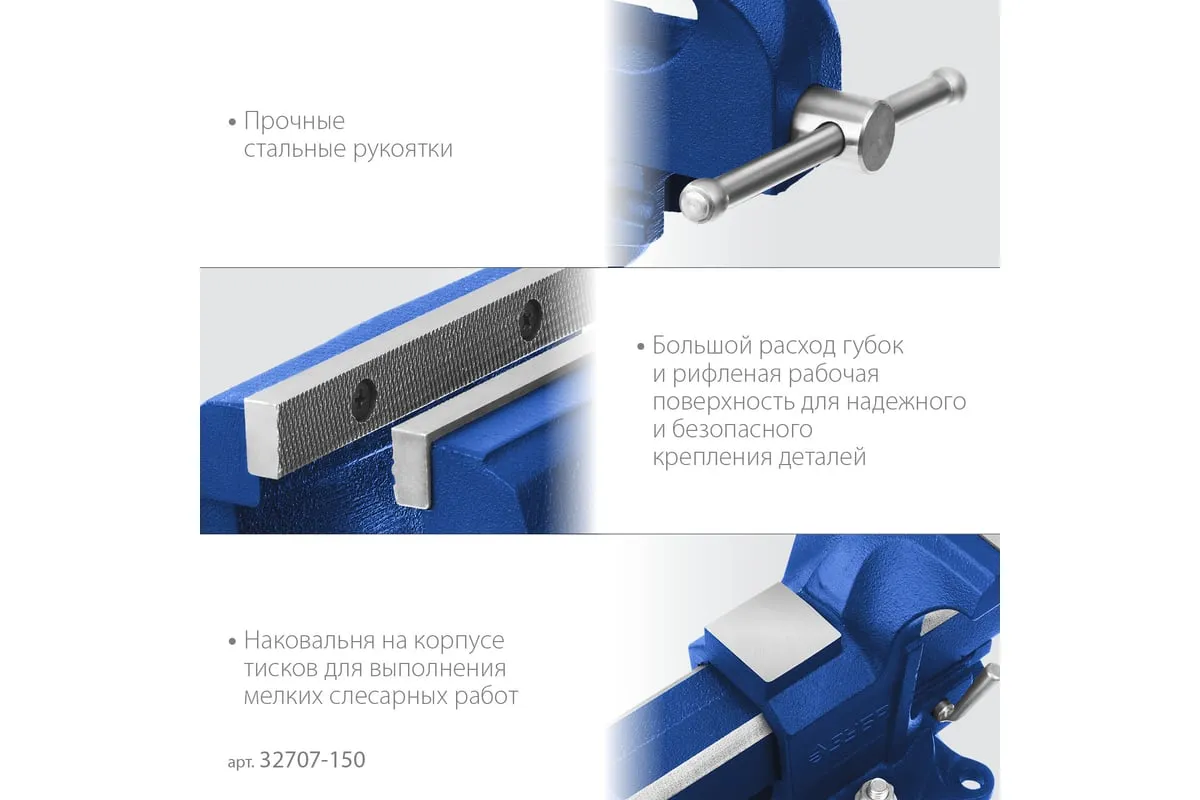 • Прочные стальные рукоятки

• Большой расход губок и рифленая рабочая поверхность для надежного и безопасного крепления деталей

• Наковальня на корпусе тисков для выполнения мелких слесарных работ

арт. 32707-150