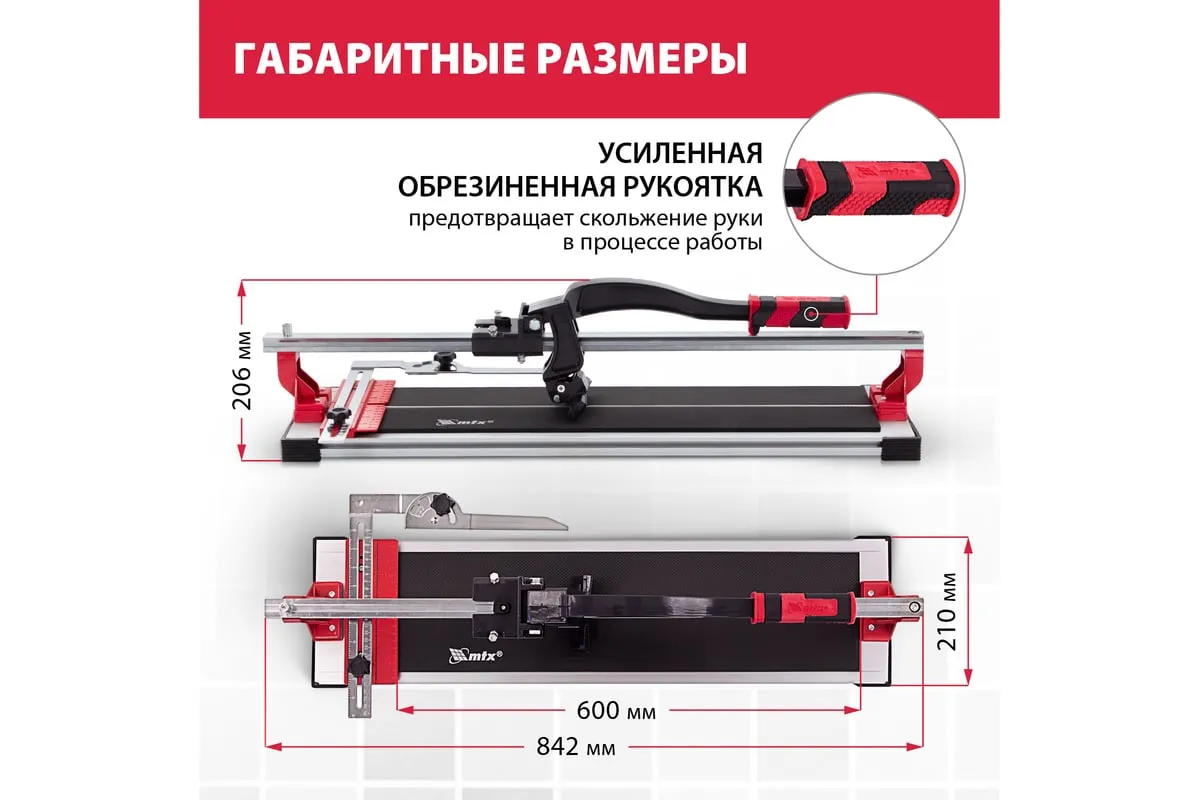 ГАБАРИТНЫЕ РАЗМЕРЫ

УСИЛЕННАЯ
ОБРЕЗИНЕННАЯ РУКОЯТКА
предотвращает скольжение руки в процессе работы

mtx

206 мм

mtx

mtx

mtx

210 мм

600 мм

842 мм