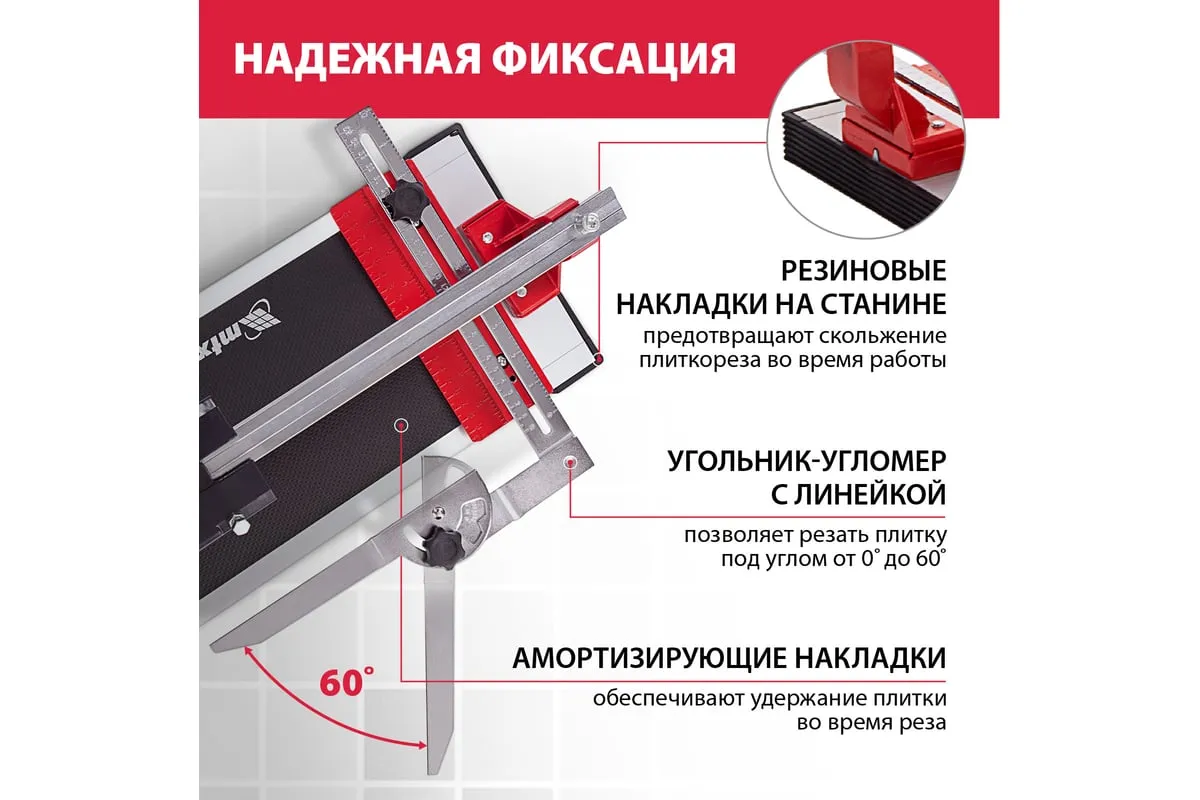 НАДЕЖНАЯ ФИКСАЦИЯ

РЕЗИНОВЫЕ НАКЛАДКИ НА СТАНИНЕ
предотвращают скольжение плиткореза во время работы

УГОЛЬНИК-УГЛОМЕР С ЛИНЕЙКОЙ
позволяет резать плитку под углом от 0° до 60°

АМОРТИЗИРУЮЩИЕ НАКЛАДКИ
обеспечивают удержание плитки во время реза

60°

mtx