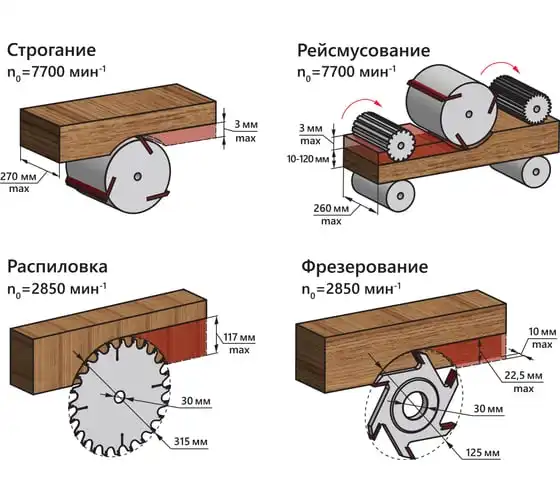 Строгание
$n_0$=7700 мин$^{-1}$

3 мм
max

270 мм
max

Рейсмусование
$n_0$=7700 мин$^{-1}$

3 мм
max

10-120 мм

260 мм
max

Распиловка
$n_0$=2850 мин$^{-1}$

117 мм
max

30 мм

315 мм

Фрезерование
$n_0$=2850 мин$^{-1}$

10 мм
max

22,5 мм
max

30 мм

125 мм