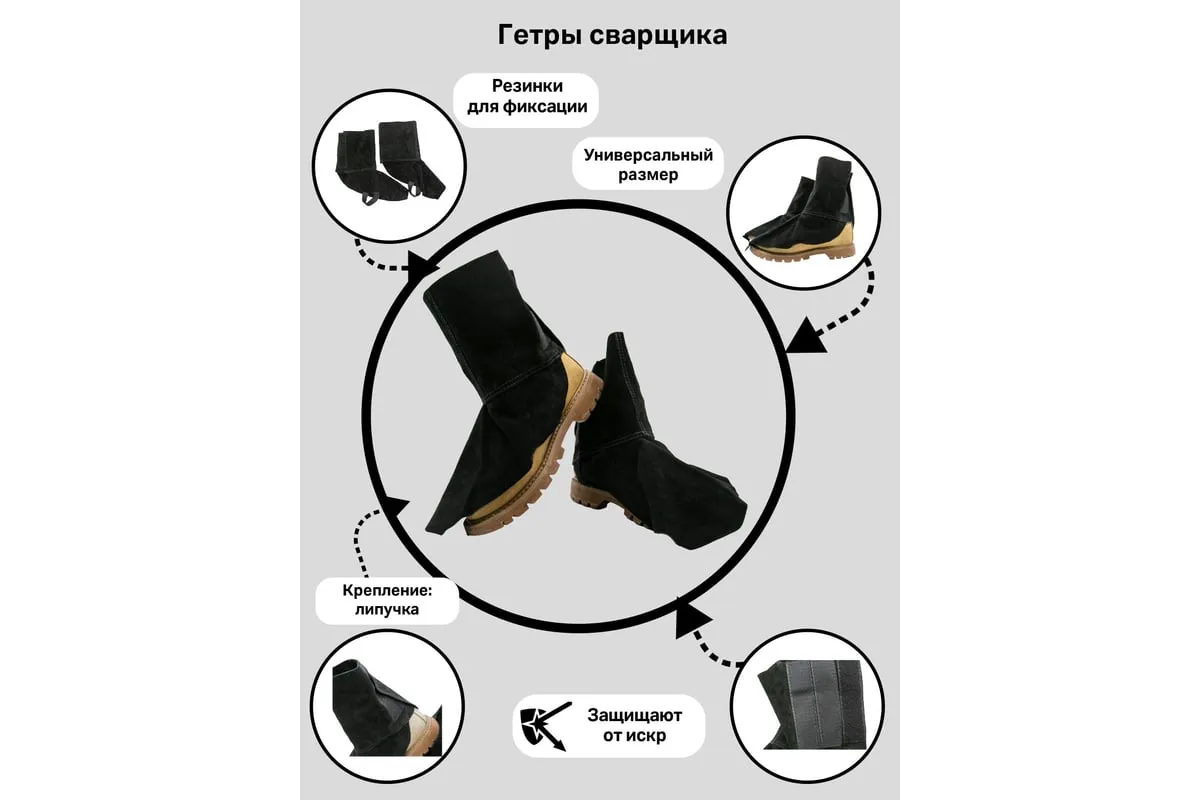 Гетры сварщика

Резинки для фиксации

Универсальный размер

Крепление: липучка

Защищают от искр