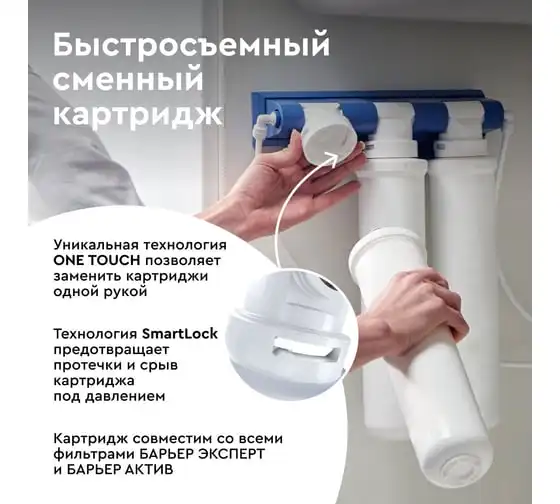 Быстросъемный сменный картридж

Уникальная технология ONE TOUCH позволяет заменить картриджи одной рукой

Технология SmartLock предотвращает протечки и срыв картриджа под давлением

Картридж совместим со всеми фильтрами БАРЬЕР ЭКСПЕРТ и БАРЬЕР АКТИВ