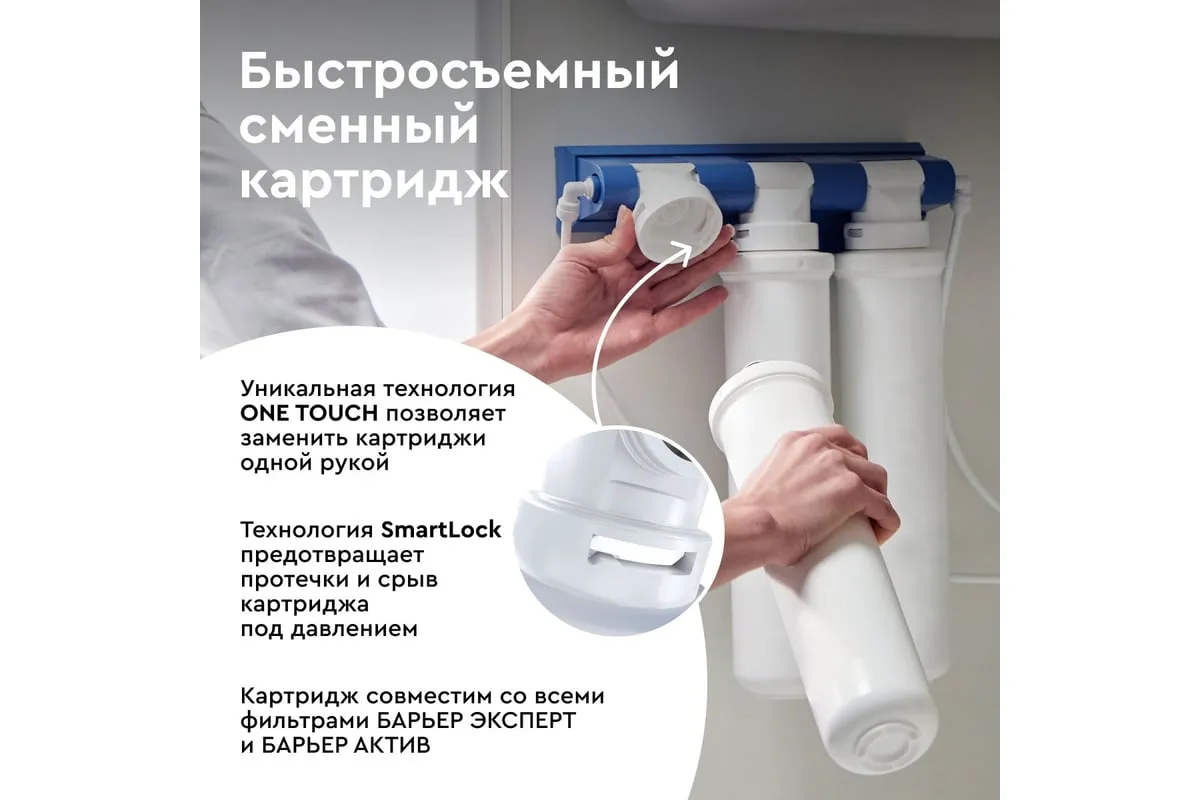 Быстросъемный сменный картридж

Уникальная технология ONE TOUCH позволяет заменить картриджи одной рукой

Технология SmartLock предотвращает протечки и срыв картриджа под давлением

Картридж совместим со всеми фильтрами БАРЬЕР ЭКСПЕРТ и БАРЬЕР АКТИВ