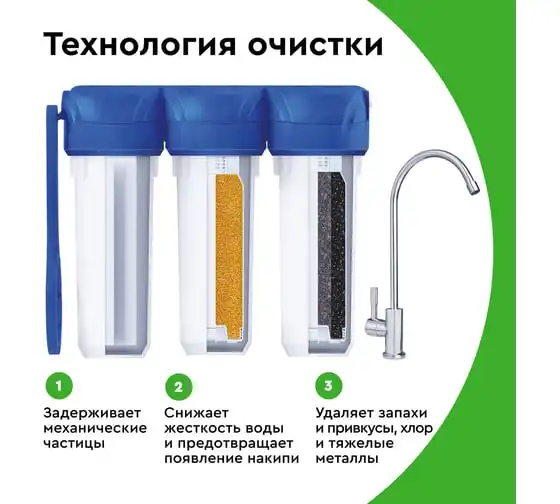 Технология очистки

1

Задерживает механические частицы

2

Снижает жесткость воды и предотвращает появление накипи

3

Удаляет запахи и привкусы, хлор и тяжелые металлы