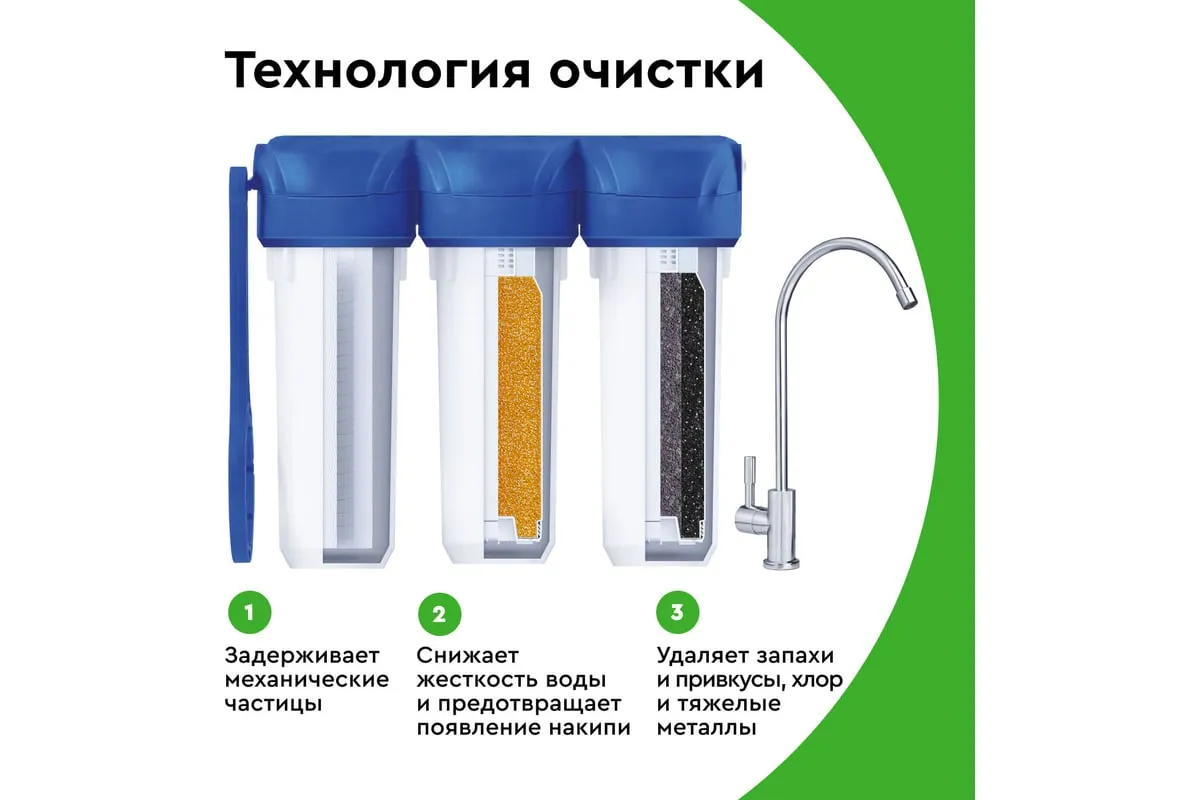 Технология очистки

1

Задерживает механические частицы

2

Снижает жесткость воды и предотвращает появление накипи

3

Удаляет запахи и привкусы, хлор и тяжелые металлы