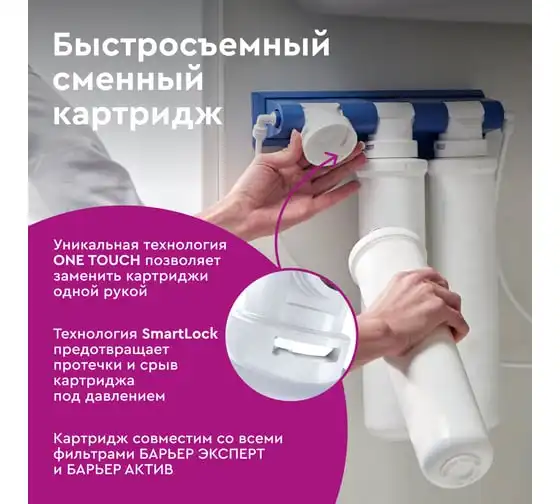 Быстросъемный сменный картридж

Уникальная технология ONE TOUCH позволяет заменить картриджи одной рукой

Технология SmartLock предотвращает протечки и срыв картриджа под давлением

Картридж совместим со всеми фильтрами БАРЬЕР ЭКСПЕРТ и БАРЬЕР АКТИВ