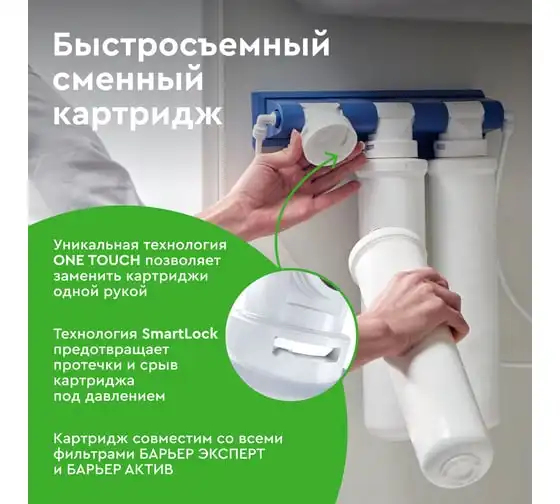 Быстросъемный сменный картридж

Уникальная технология ONE TOUCH позволяет заменить картриджи одной рукой

Технология SmartLock предотвращает протечки и срыв картриджа под давлением

Картридж совместим со всеми фильтрами БАРЬЕР ЭКСПЕРТ и БАРЬЕР АКТИВ