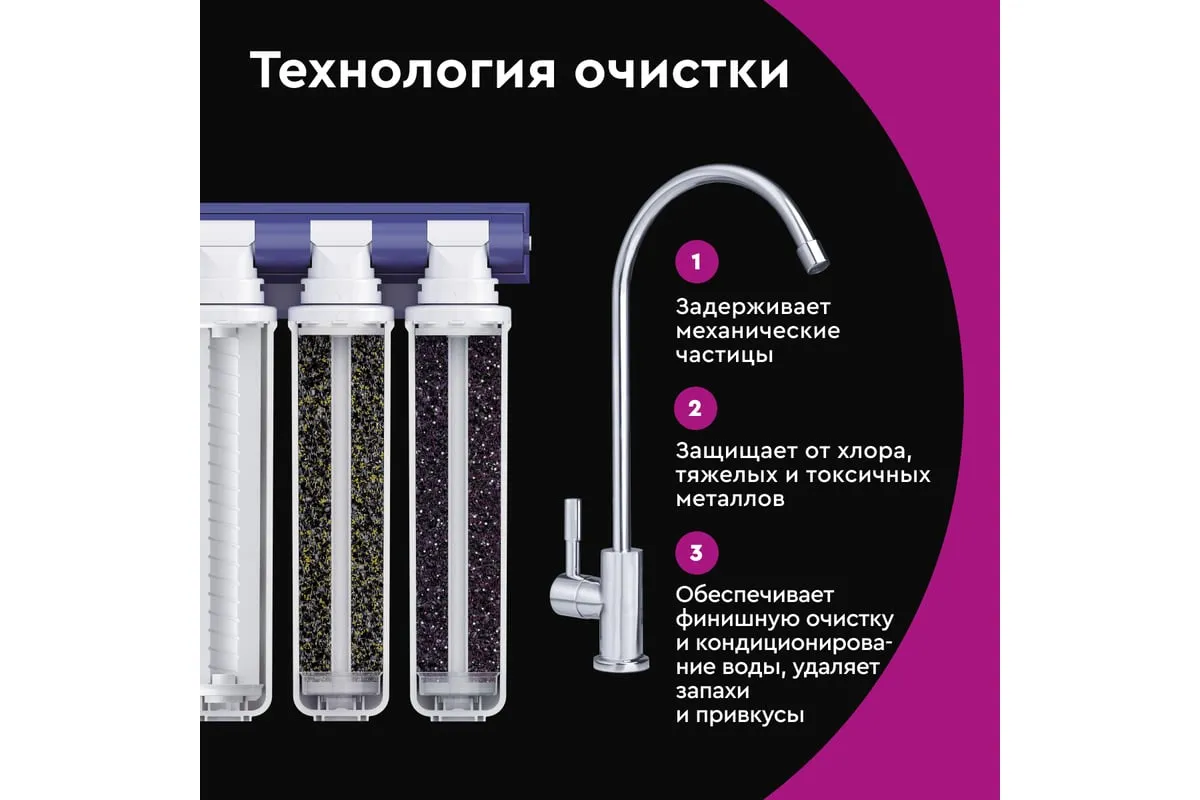 Технология очистки

1

Задерживает механические частицы

2

Защищает от хлора, тяжелых и токсичных металлов

3

Обеспечивает финишную очистку и кондиционирование воды, удаляет запахи и привкусы