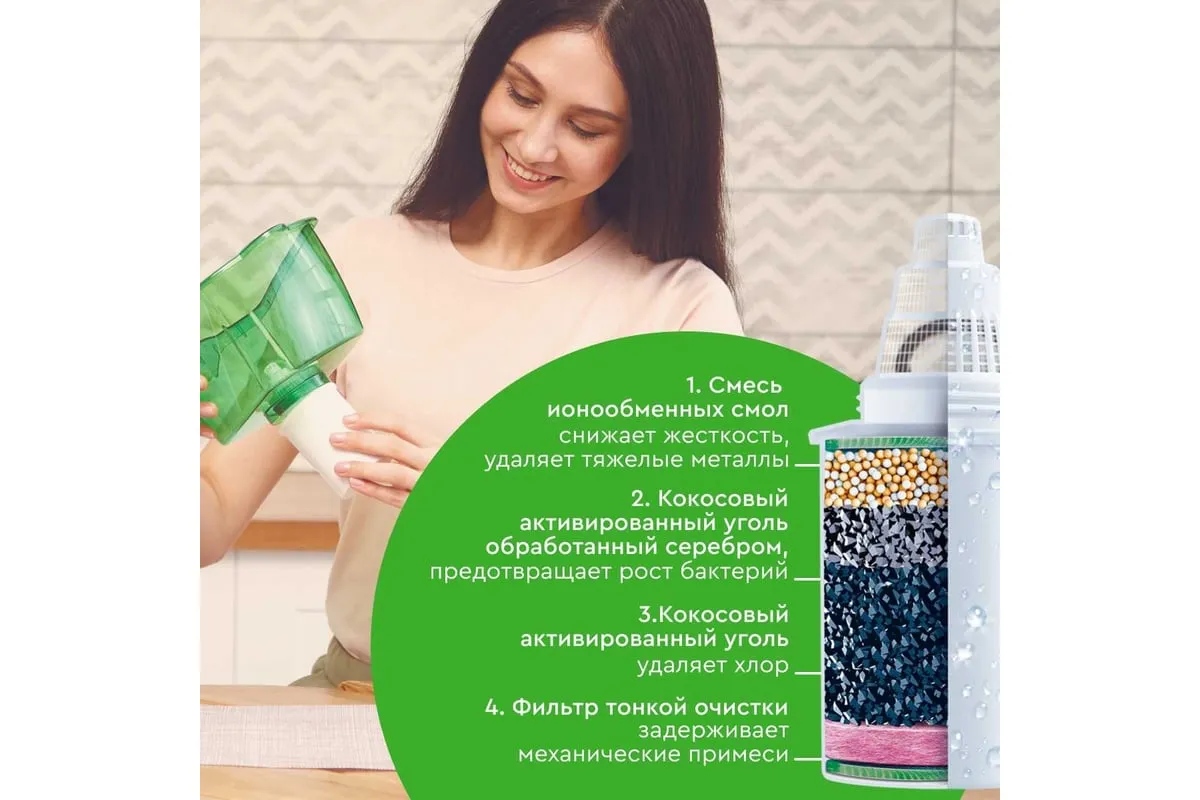 1. Смесь ионообменных смол снижает жесткость, удаляет тяжелые металлы

2. Кокосовый активированный уголь обработанный серебром, предотвращает рост бактерий

3.Кокосовый активированный уголь удаляет хлор

4. Фильтр тонкой очистки задерживает механические примеси