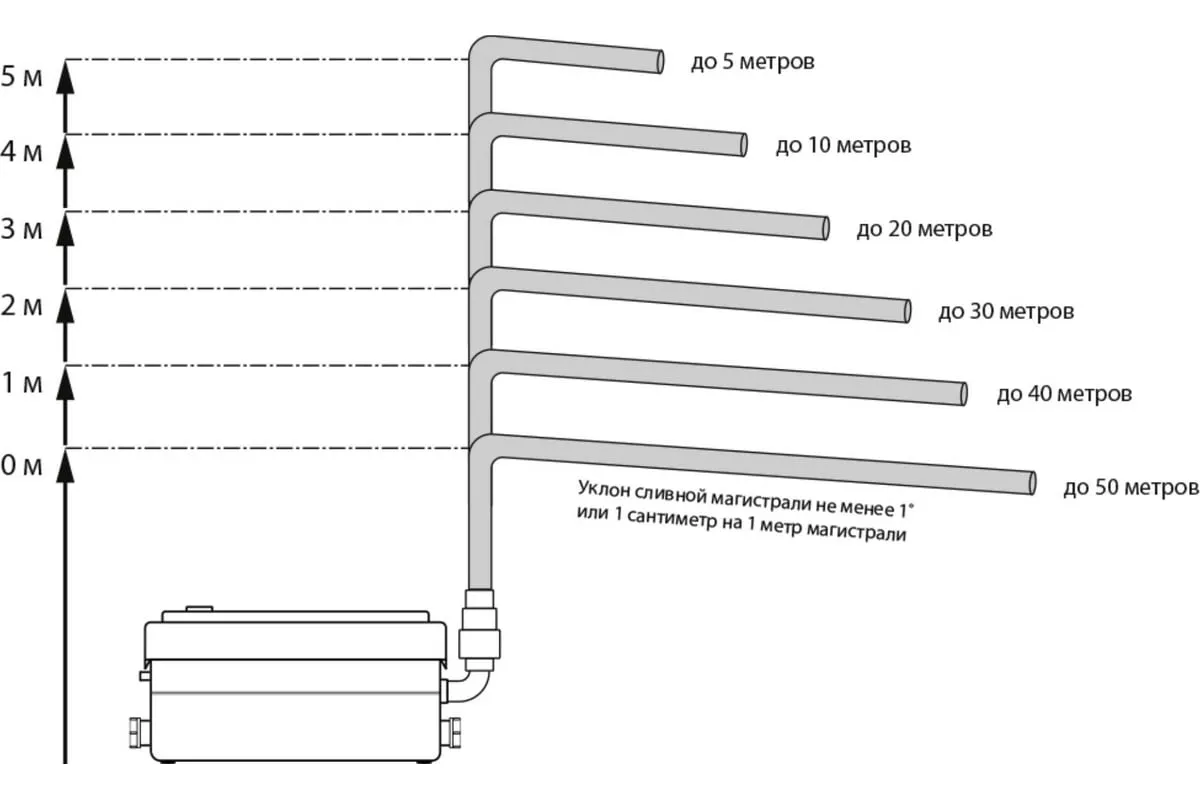 5 м
4 м
3 м
2 м
1 м
0 м

до 5 метров
до 10 метров
до 20 метров
до 30 метров
до 40 метров
до 50 метров

Уклон сливной магистрали не менее 1° или 1 сантиметр на 1 метр магистрали