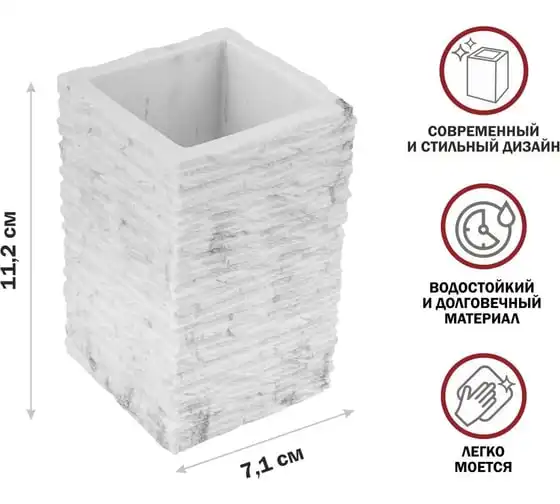 11,2 см

7,1 см

СОВРЕМЕННЫЙ И СТИЛЬНЫЙ ДИЗАЙН

ВОДОСТОЙКИЙ И ДОЛГОВЕЧНЫЙ МАТЕРИАЛ

ЛЕГКО МОЕТСЯ