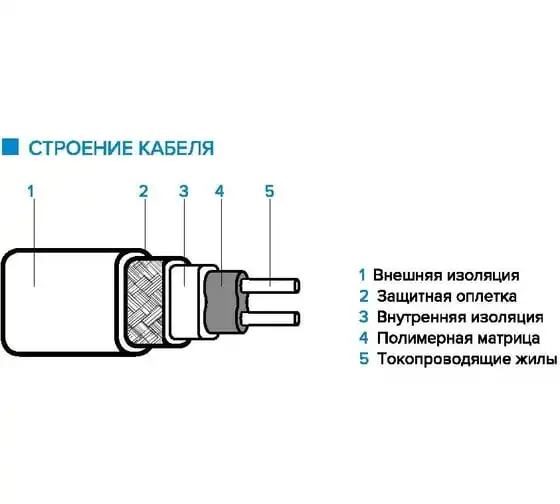 СТРОЕНИЕ КАБЕЛЯ

1 2 3 4 5

1 Внешняя изоляция
2 Защитная оплетка
3 Внутренняя изоляция
4 Полимерная матрица
5 Токопроводящие жилы