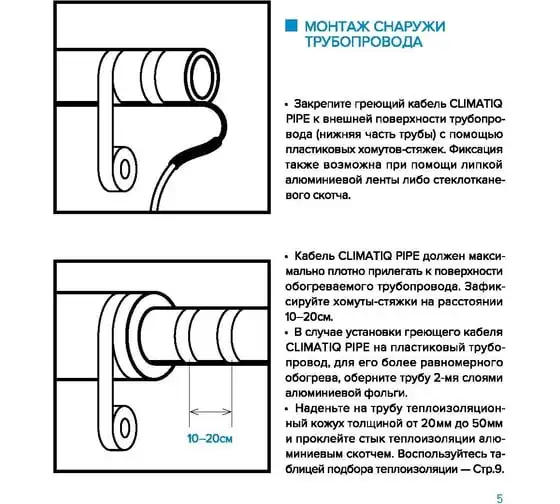 МОНТАЖ СНАРУЖИ ТРУБОПРОВОДА

• Закрепите греющий кабель CLIMATIQ PIPE к внешней поверхности трубопровода (нижняя часть трубы) с помощью пластиковых хомутов-стяжек. Фиксация также возможна при помощи липкой алюминиевой ленты либо стеклотканевого скотча.

• Кабель CLIMATIQ PIPE должен максимально плотно прилегать к поверхности обогреваемого трубопровода. Зафиксируйте хомуты-стяжки на расстоянии 10–20см.
• В случае установки греющего кабеля CLIMATIQ PIPE на пластиковый трубопровод, для его более равномерного обогрева, оберните трубу 2-мя слоями алюминиевой фольги.
• Наденьте на трубу теплоизоляционный кожух толщиной от 20мм до 50мм и проклейте стык теплоизоляции алюминиевым скотчем. Воспользуйтесь таблицей подбора теплоизоляции — Стр.9.

10–20см

5