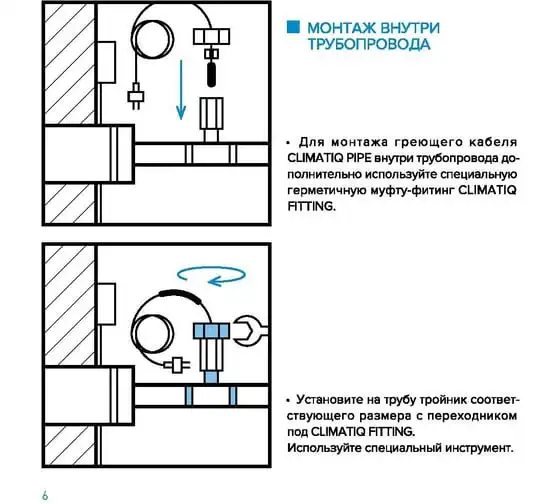 МОНТАЖ ВНУТРИ ТРУБОПРОВОДА

• Для монтажа греющего кабеля CLIMATIQ PIPE внутри трубопровода дополнительно используйте специальную герметичную муфту-фитинг CLIMATIQ FITTING.

• Установите на трубу тройник соответствующего размера с переходником под CLIMATIQ FITTING.
Используйте специальный инструмент.

6