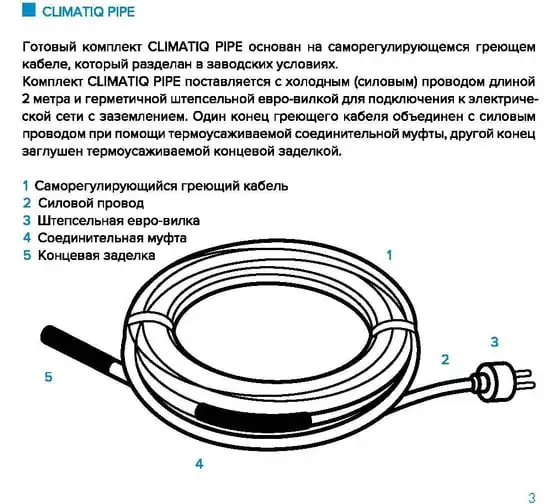 CLIMATIQ PIPE

Готовый комплект CLIMATIQ PIPE основан на саморегулирующемся греющем кабеле, который разделан в заводских условиях.
Комплект CLIMATIQ PIPE поставляется с холодным (силовым) проводом длиной 2 метра и герметичной штепсельной евро-вилкой для подключения к электрической сети с заземлением. Один конец греющего кабеля объединен с силовым проводом при помощи термоусаживаемой соединительной муфты, другой конец заглушен термоусаживаемой концевой заделкой.

1 Саморегулирующийся греющий кабель
2 Силовой провод
3 Штепсельная евро-вилка
4 Соединительная муфта
5 Концевая заделка

1
3
2
5
4

3