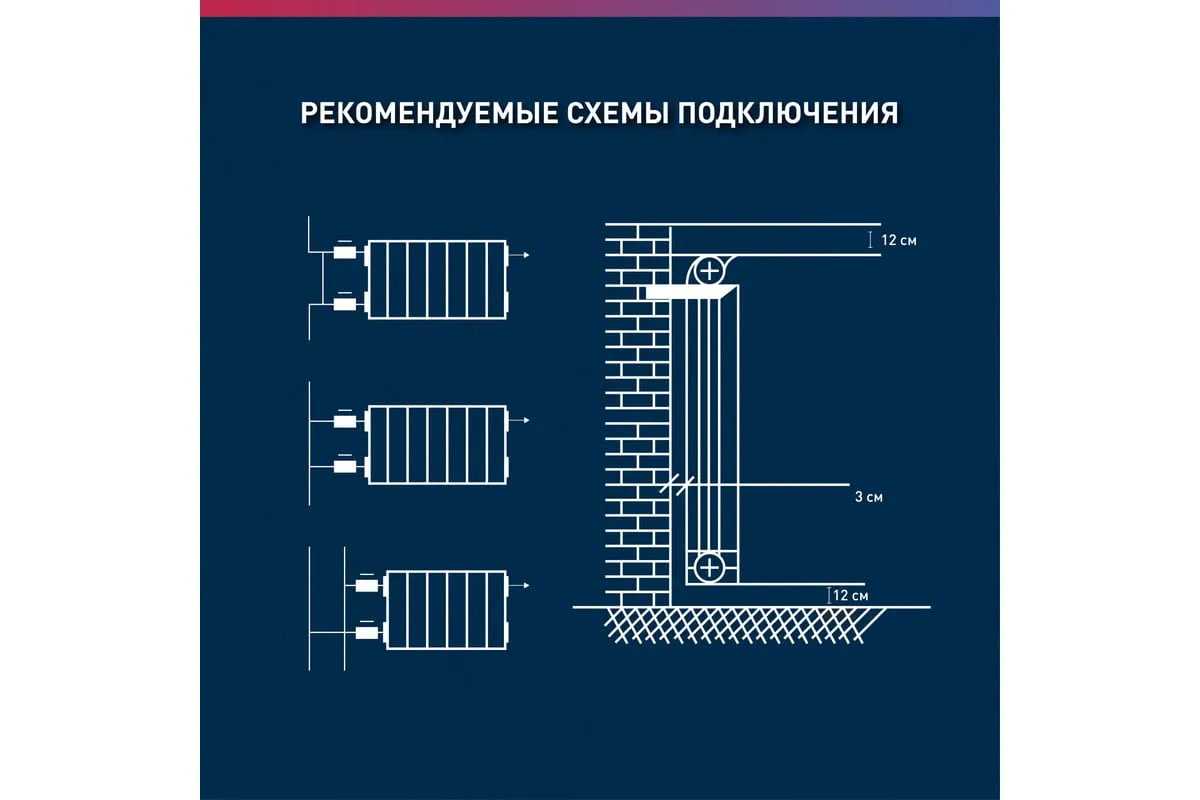 РЕКОМЕНДУЕМЫЕ СХЕМЫ ПОДКЛЮЧЕНИЯ

12 см

3 см

12 см