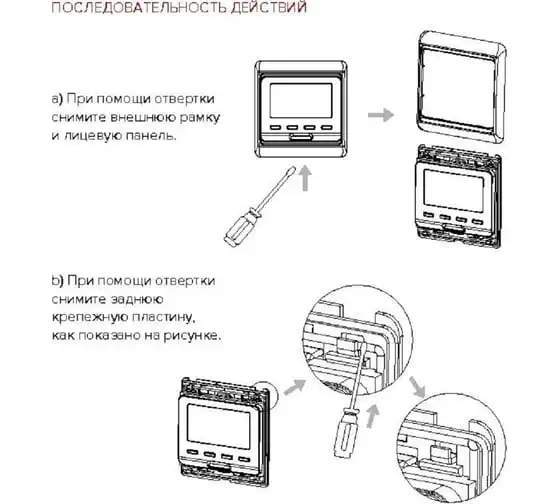 ПОСЛЕДОВАТЕЛЬНОСТЬ ДЕЙСТВИЙ

a) При помощи отвертки снимите внешнюю рамку и лицевую панель.

b) При помощи отвертки снимите заднюю крепежную пластину, как показано на рисунке.