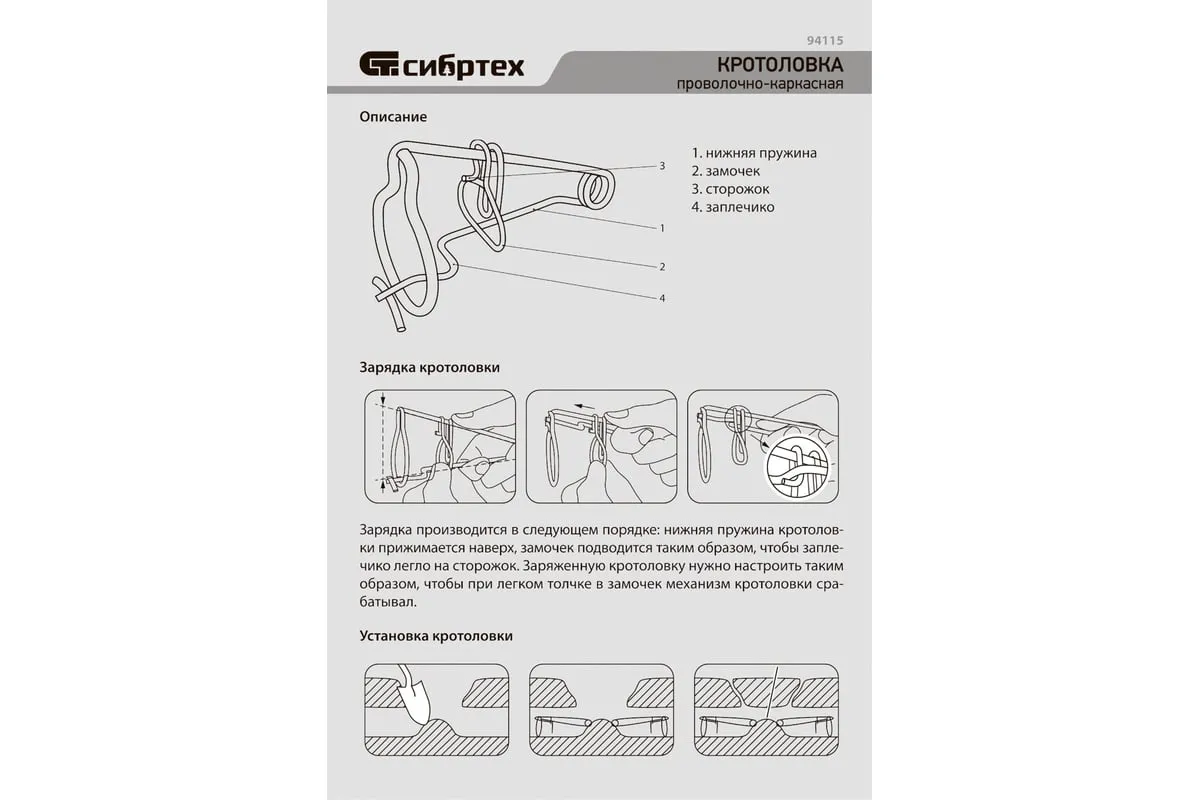 94115

сибртех

КРОТОЛОВКА
проволочно-каркасная

Описание

3
1
2
4

1. нижняя пружина
2. замочек
3. сторожок
4. заплечико

Зарядка кротоловки

Зарядка производится в следующем порядке: нижняя пружина кротоловки прижимается наверх, замочек подводится таким образом, чтобы заплечико легло на сторожок. Заряженную кротоловку нужно настроить таким образом, чтобы при легком толчке в замочек механизм кротоловки срабатывал.

Установка кротоловки