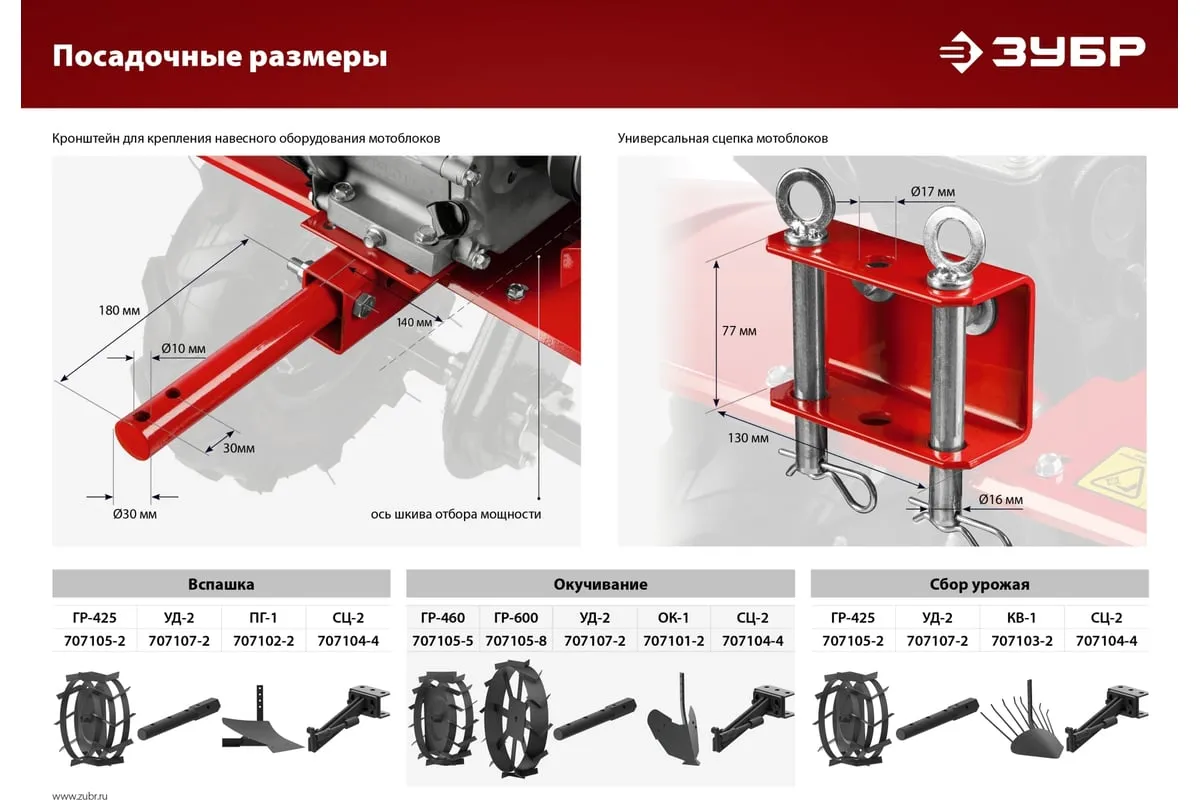 Посадочные размеры

ЗУБР

Кронштейн для крепления навесного оборудования мотоблоков

180 мм

Ø10 мм

140 мм

30мм

Ø30 мм

ось шкива отбора мощности

Универсальная сцепка мотоблоков

Ø17 мм

77 мм

130 мм

Ø16 мм

Вспашка

| ГР-425 | УД-2 | ПГ-1 | СЦ-2 |
|---|---|---|---|
| 707105-2 | 707107-2 | 707102-2 | 707104-4 |

Окучивание

| ГР-460 | ГР-600 | УД-2 | ОК-1 | СЦ-2 |
|---|---|---|---|---|
| 707105-5 | 707105-8 | 707107-2 | 707101-2 | 707104-4 |

Сбор урожая

| ГР-425 | УД-2 | КВ-1 | СЦ-2 |
|---|---|---|---|
| 707105-2 | 707107-2 | 707103-2 | 707104-4 |

www.zubr.ru