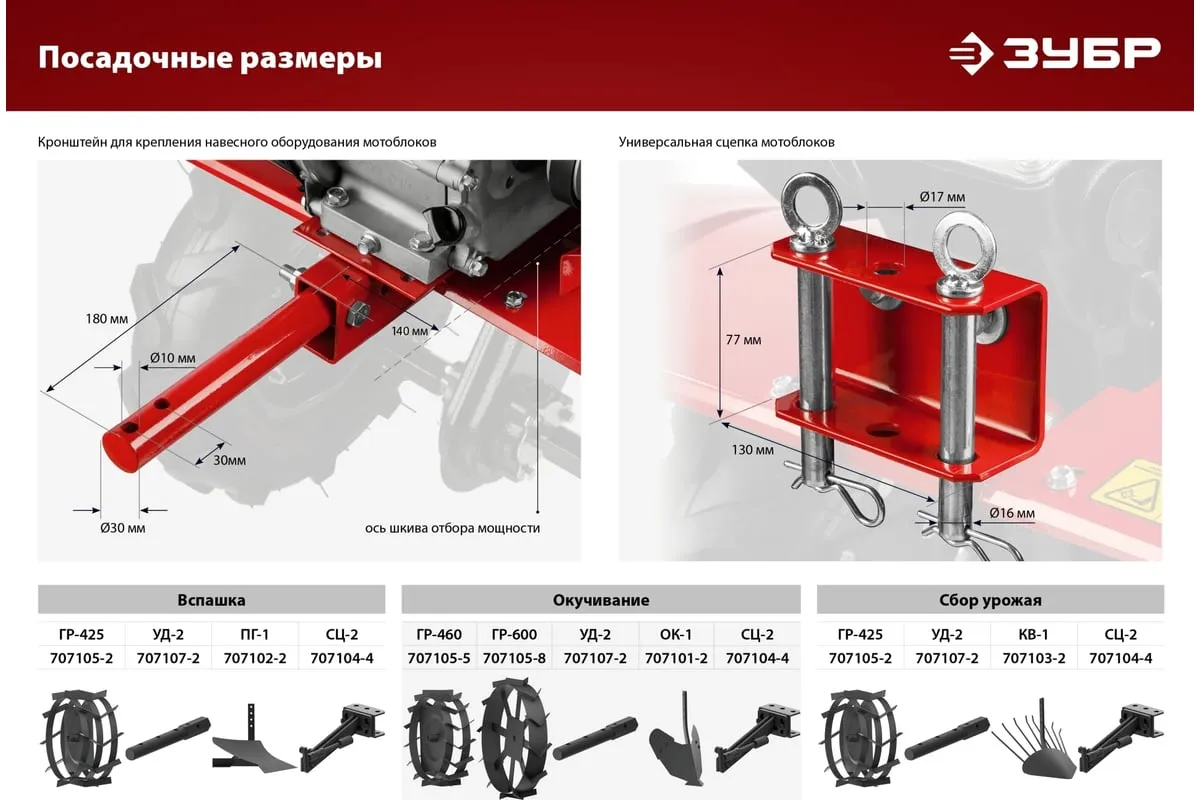 Посадочные размеры

ЗУБР

Кронштейн для крепления навесного оборудования мотоблоков

180 мм
Ø10 мм
140 мм
30мм
Ø30 мм
ось шкива отбора мощности

Универсальная сцепка мотоблоков

Ø17 мм
77 мм
130 мм
Ø16 мм

Вспашка

| ГР-425 | УД-2 | ПГ-1 | СЦ-2 |
|---|---|---|---|
| 707105-2 | 707107-2 | 707102-2 | 707104-4 |

Окучивание

| ГР-460 | ГР-600 | УД-2 | ОК-1 | СЦ-2 |
|---|---|---|---|---|
| 707105-5 | 707105-8 | 707107-2 | 707101-2 | 707104-4 |

Сбор урожая

| ГР-425 | УД-2 | КВ-1 | СЦ-2 |
|---|---|---|---|
| 707105-2 | 707107-2 | 707103-2 | 707104-4 |