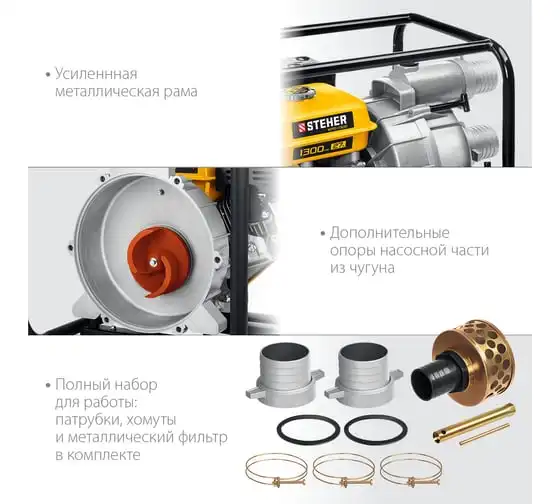 • Усиленнная металлическая рама

STEHER

1300

• Дополнительные опоры насосной части из чугуна

• Полный набор для работы: патрубки, хомуты и металлический фильтр в комплекте