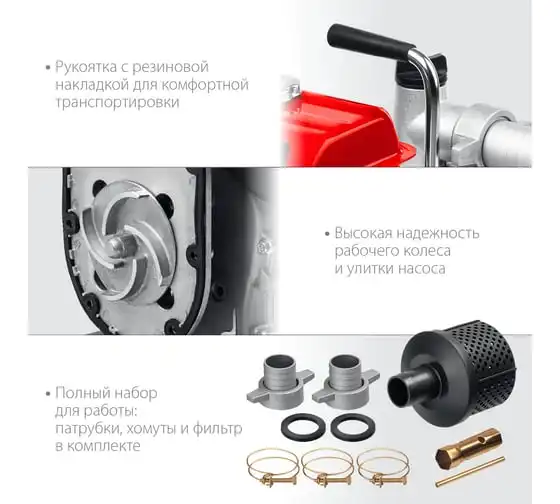 • Рукоятка с резиновой накладкой для комфортной транспортировки

• Высокая надежность рабочего колеса и улитки насоса

• Полный набор для работы: патрубки, хомуты и фильтр в комплекте