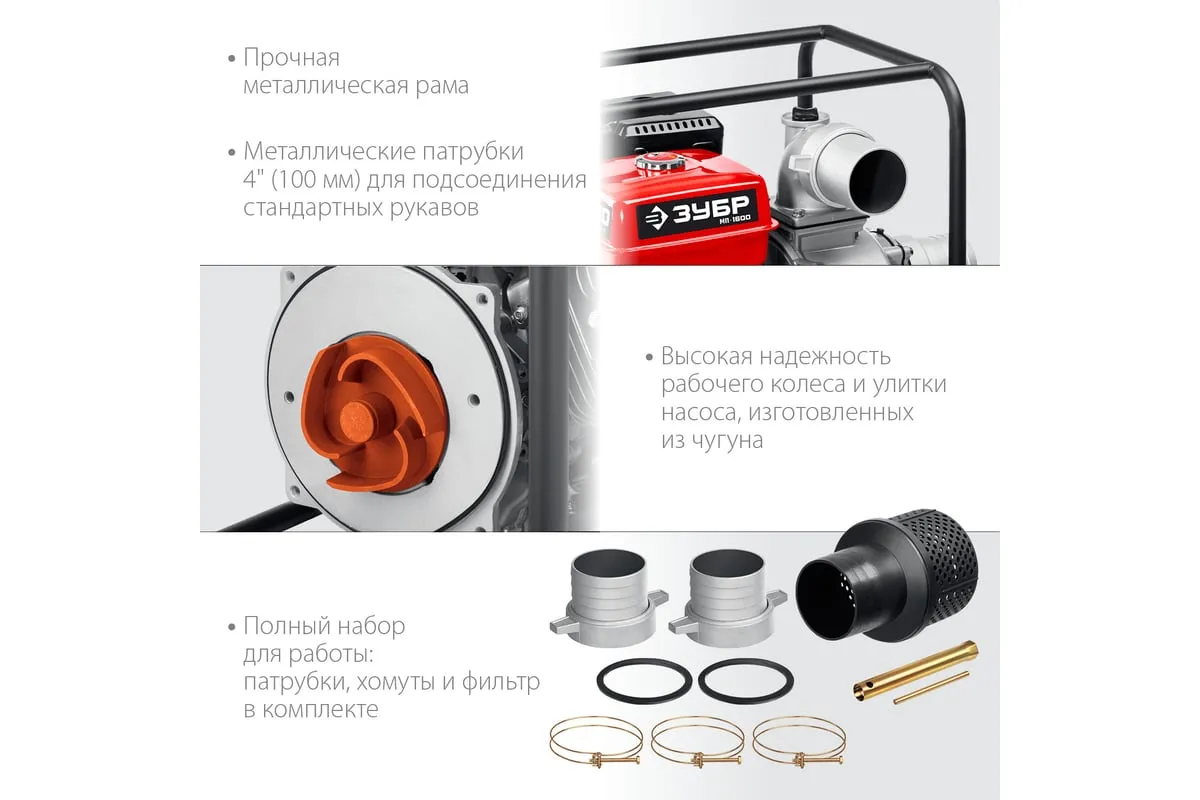 • Прочная металлическая рама

• Металлические патрубки 4" (100 мм) для подсоединения стандартных рукавов

ЗУБР
НП-1600

• Высокая надежность рабочего колеса и улитки насоса, изготовленных из чугуна

• Полный набор для работы: патрубки, хомуты и фильтр в комплекте