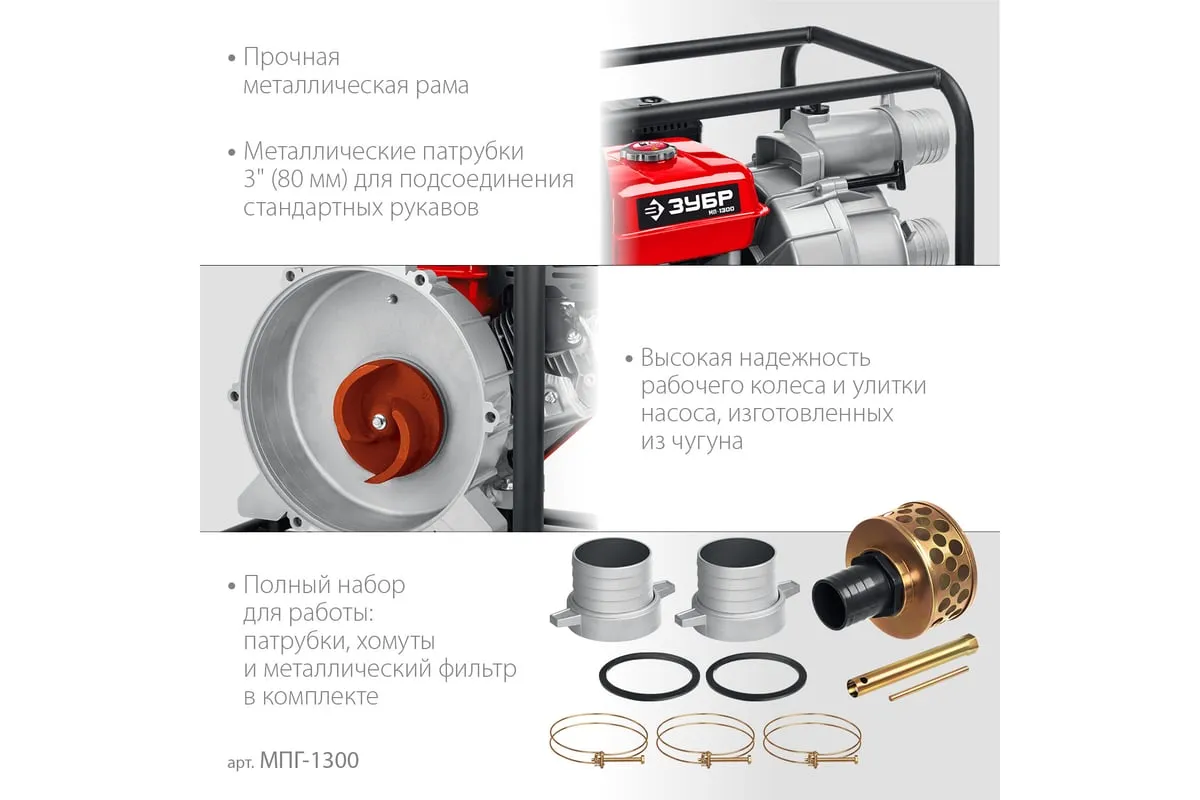 • Прочная металлическая рама

• Металлические патрубки 3" (80 мм) для подсоединения стандартных рукавов

ЗУБР
МП-1300

• Высокая надежность рабочего колеса и улитки насоса, изготовленных из чугуна

• Полный набор для работы: патрубки, хомуты и металлический фильтр в комплекте

арт. МПГ-1300