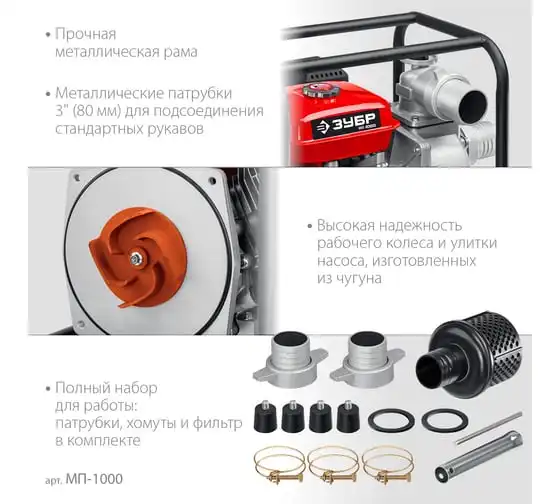 • Прочная металлическая рама

• Металлические патрубки 3" (80 мм) для подсоединения стандартных рукавов

ЗУБР

• Высокая надежность рабочего колеса и улитки насоса, изготовленных из чугуна

• Полный набор для работы: патрубки, хомуты и фильтр в комплекте

арт. МП-1000