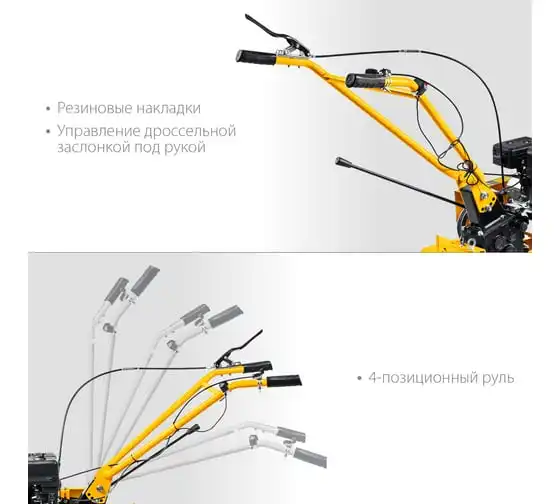 • Резиновые накладки
• Управление дроссельной заслонкой под рукой

• 4-позиционный руль