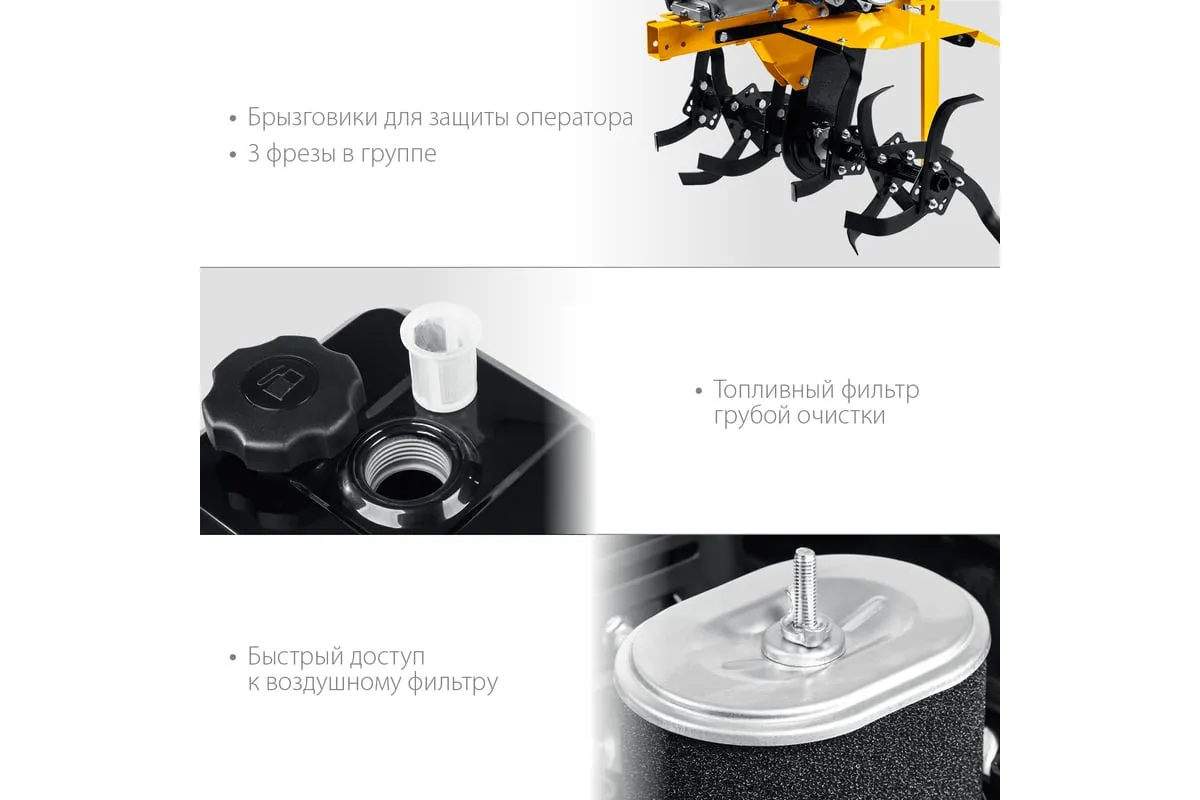 • Брызговики для защиты оператора
• 3 фрезы в группе

• Топливный фильтр грубой очистки

• Быстрый доступ к воздушному фильтру