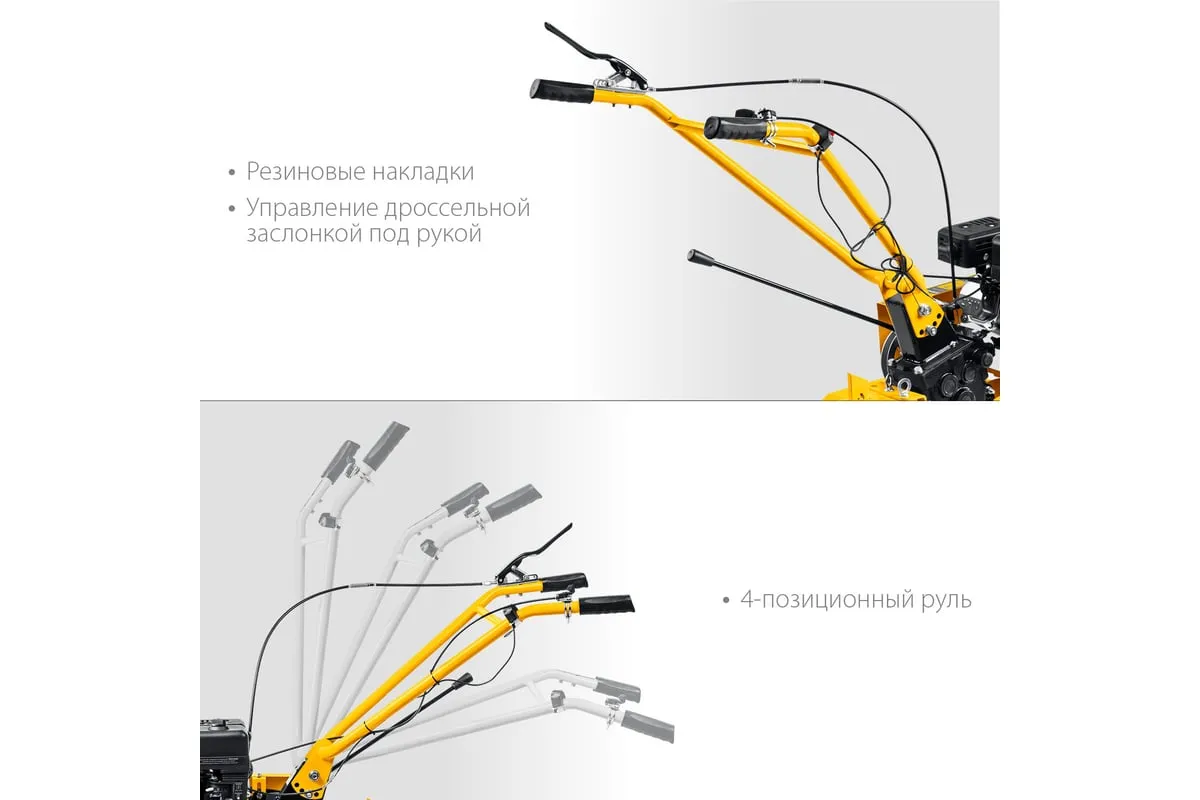 • Резиновые накладки
• Управление дроссельной заслонкой под рукой

• 4-позиционный руль